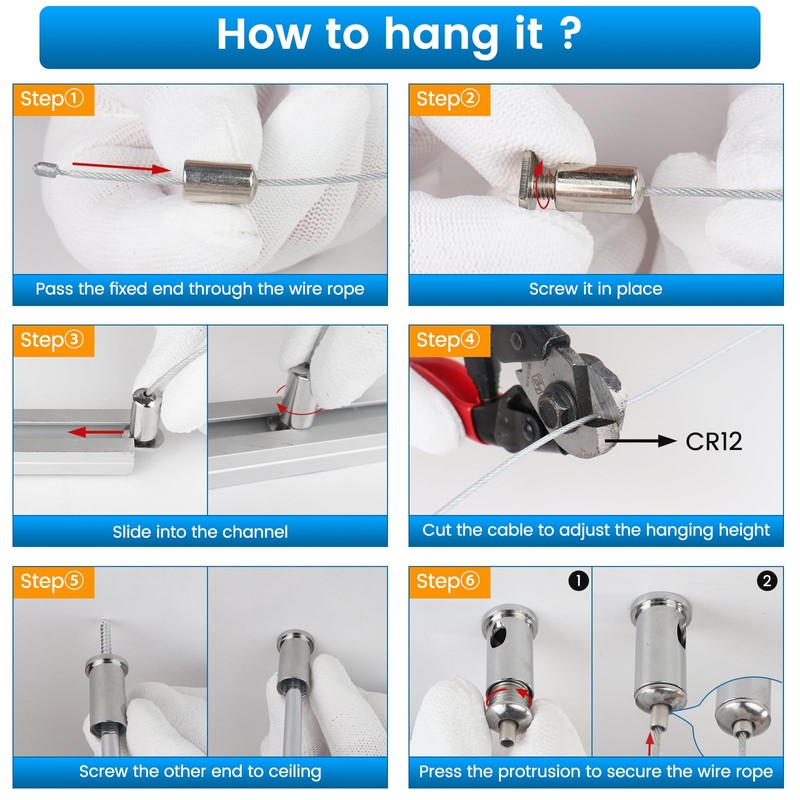 How to hang it ?

Step①

Pass the fixed end through the wire rope

Step②

Screw it in place

Step③

Slide into the channel

Step④

CR12

Cut the cable to adjust the hanging height

Step⑤

Screw the other end to ceiling

Step⑥

1

2

Press the protrusion to secure the wire rope