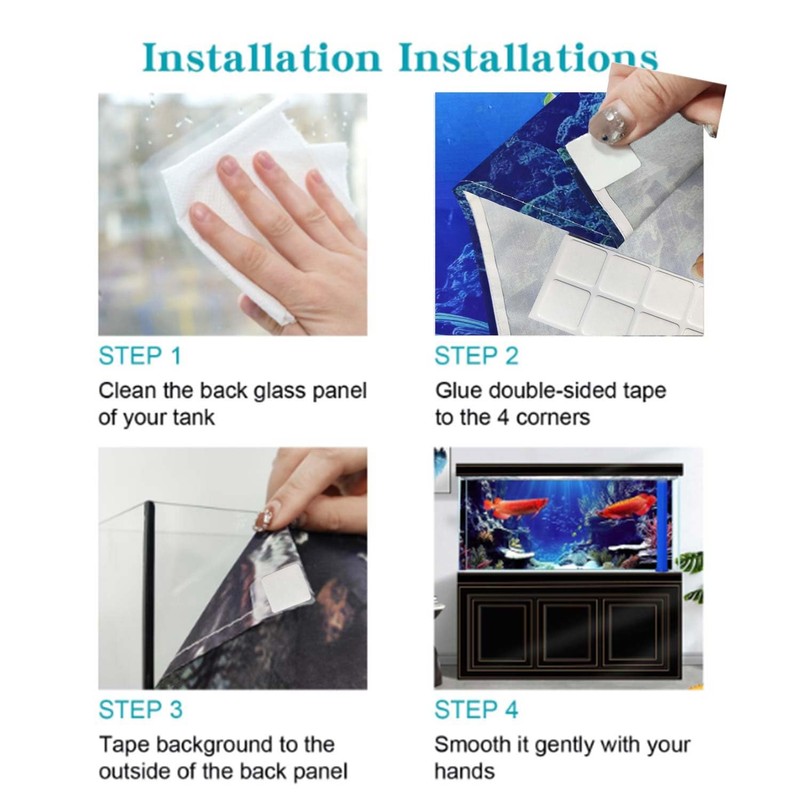 Installation Installations

STEP 1
Clean the back glass panel of your tank

STEP 2
Glue double-sided tape to the 4 corners

STEP 3
Tape background to the outside of the back panel

STEP 4
Smooth it gently with your hands