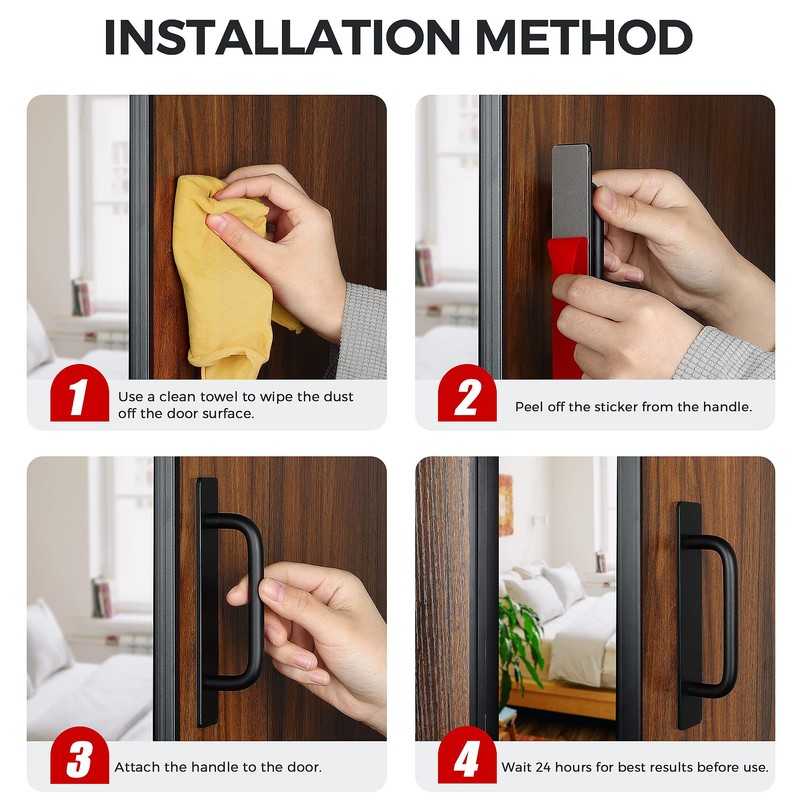 INSTALLATION METHOD

1 Use a clean towel to wipe the dust off the door surface.

2 Peel off the sticker from the handle.

3 Attach the handle to the door.

4 Wait 24 hours for best results before use.