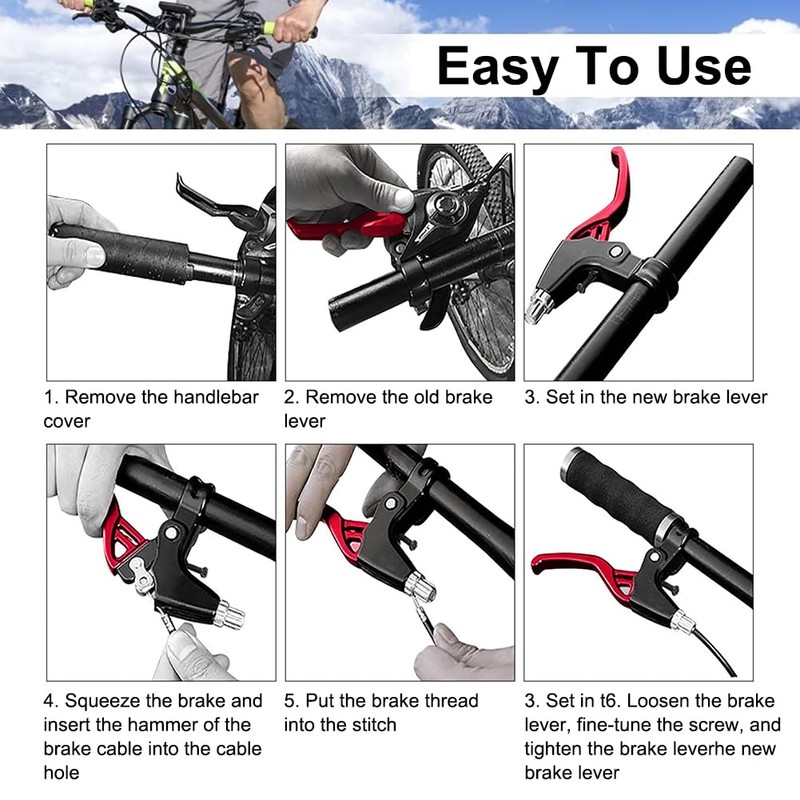 Easy To Use

1. Remove the handlebar cover

2. Remove the old brake lever

3. Set in the new brake lever

4. Squeeze the brake and insert the hammer of the brake cable into the cable hole

5. Put the brake thread into the stitch

3. Set in t6. Loosen the brake lever, fine-tune the screw, and tighten the brake leverhe new brake lever