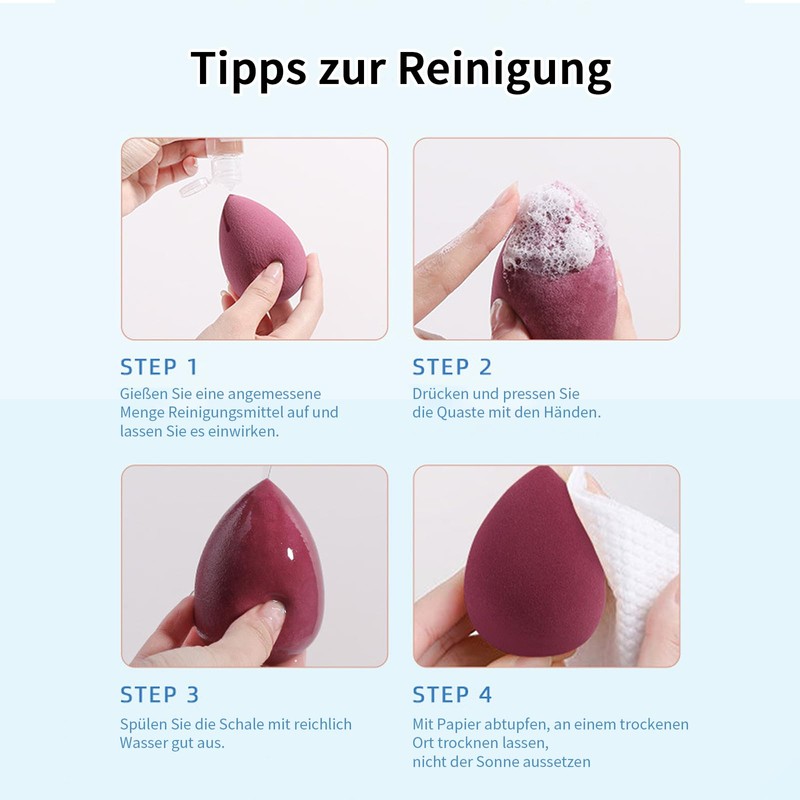 Tipps zur Reinigung

STEP 1
Gießen Sie eine angemessene Menge Reinigungsmittel auf und lassen Sie es einwirken.

STEP 2
Drücken und pressen Sie die Quaste mit den Händen.

STEP 3
Spülen Sie die Schale mit reichlich Wasser gut aus.

STEP 4
Mit Papier abtupfen, an einem trockenen Ort trocknen lassen,
nicht der Sonne aussetzen