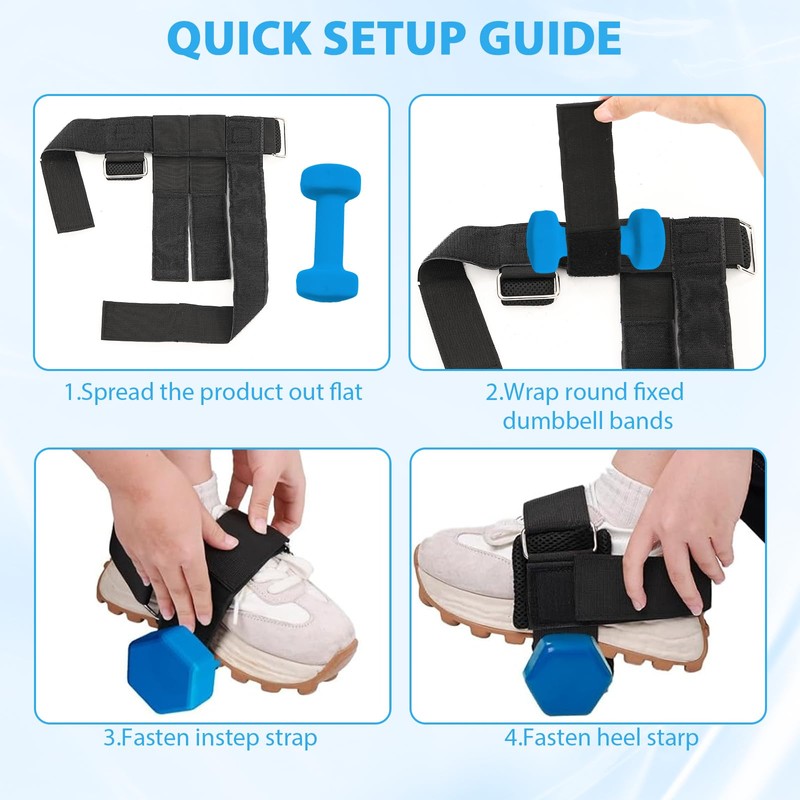 QUICK SETUP GUIDE

1.Spread the product out flat

2.Wrap round fixed dumbbell bands

3.Fasten instep strap

4.Fasten heel starp