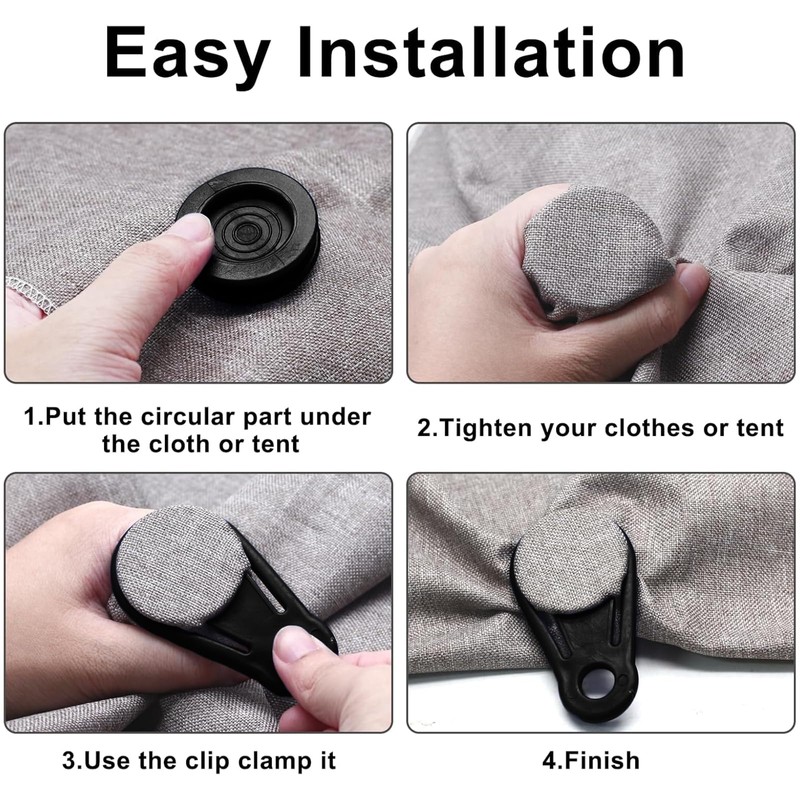 Easy Installation

1.Put the circular part under the cloth or tent

2.Tighten your clothes or tent

3.Use the clip clamp it

4.Finish