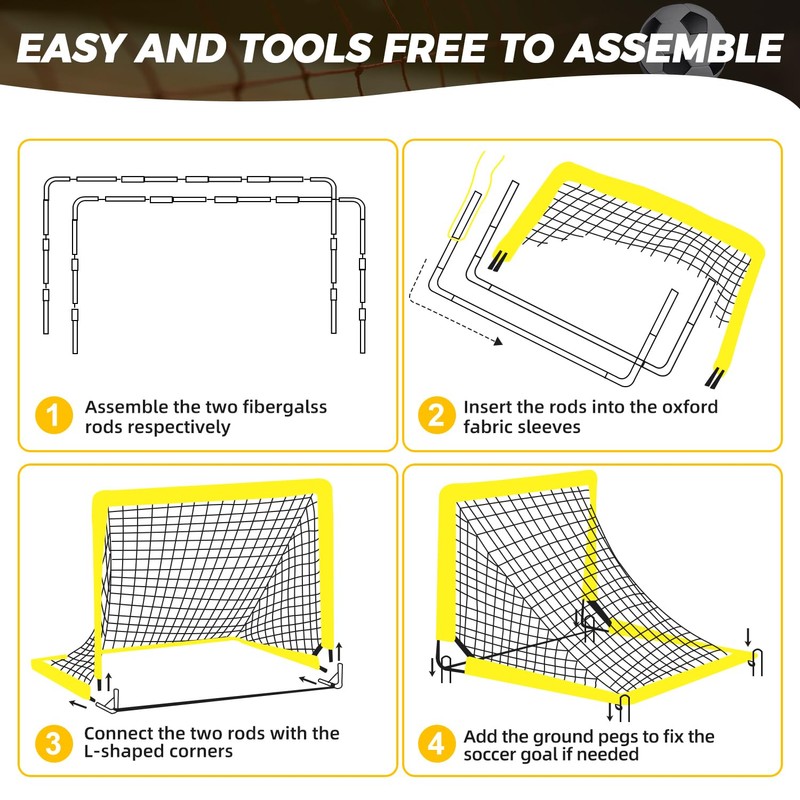 EASY AND TOOLS FREE TO ASSEMBLE

1 Assemble the two fibergalss rods respectively

2 Insert the rods into the oxford fabric sleeves

3 Connect the two rods with the L-shaped corners

4 Add the ground pegs to fix the soccer goal if needed