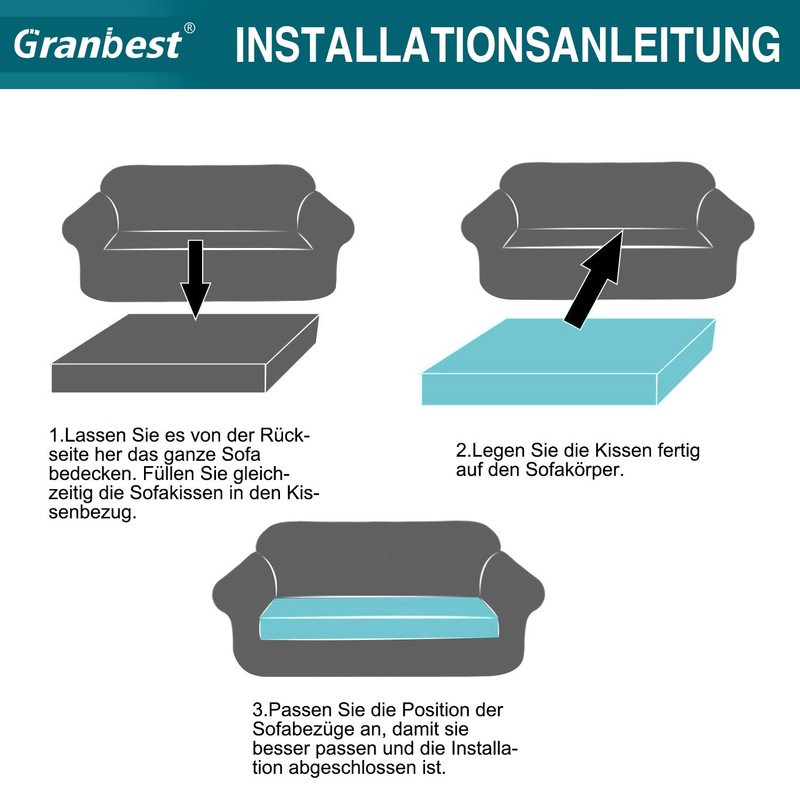 Granbest®

INSTALLATIONSANLEITUNG

1.Lassen Sie es von der Rückseite her das ganze Sofa bedecken. Füllen Sie gleichzeitig die Sofakissen in den Kissenbezug.

2.Legen Sie die Kissen fertig auf den Sofakörper.

3.Passen Sie die Position der Sofabezüge an, damit sie besser passen und die Installation abgeschlossen ist.