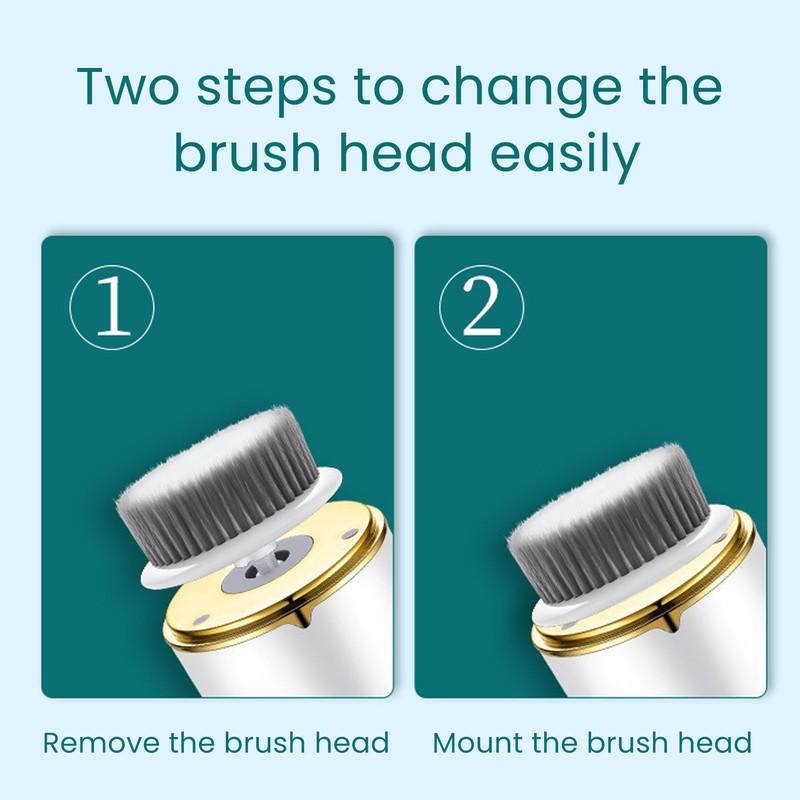 Two steps to change the brush head easily

①

Remove the brush head

②

Mount the brush head