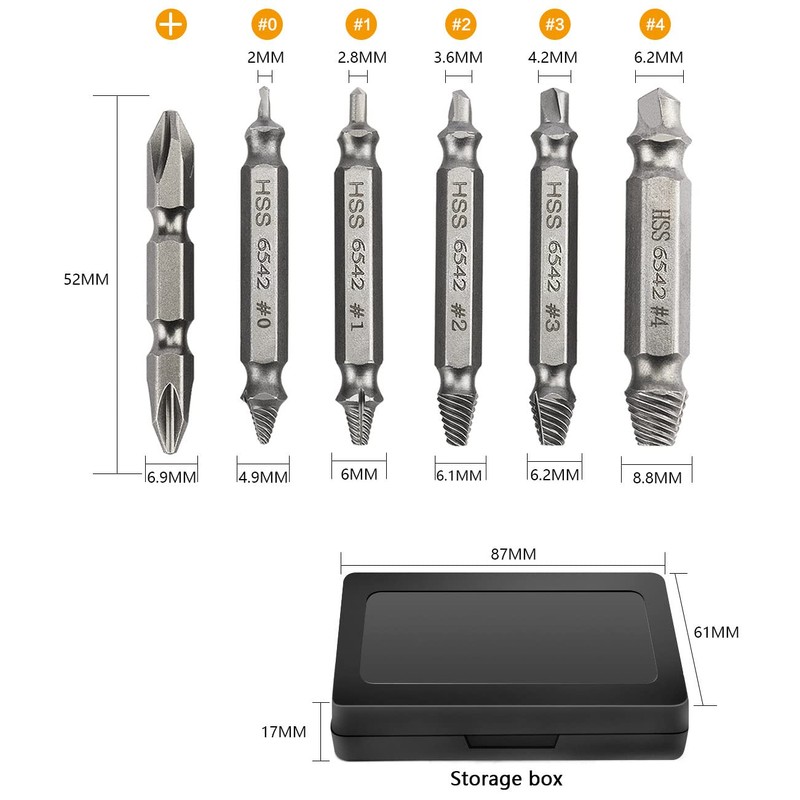 + #0 #1 #2 #3 #4

2MM 2.8MM 3.6MM 4.2MM 6.2MM

52MM

HSS 6542 #0
HSS 6542 #1
HSS 6542 #2
HSS 6542 #3
HSS 6542 #4

6.9MM 4.9MM 6MM 6.1MM 6.2MM 8.8MM

87MM

61MM

17MM

Storage box