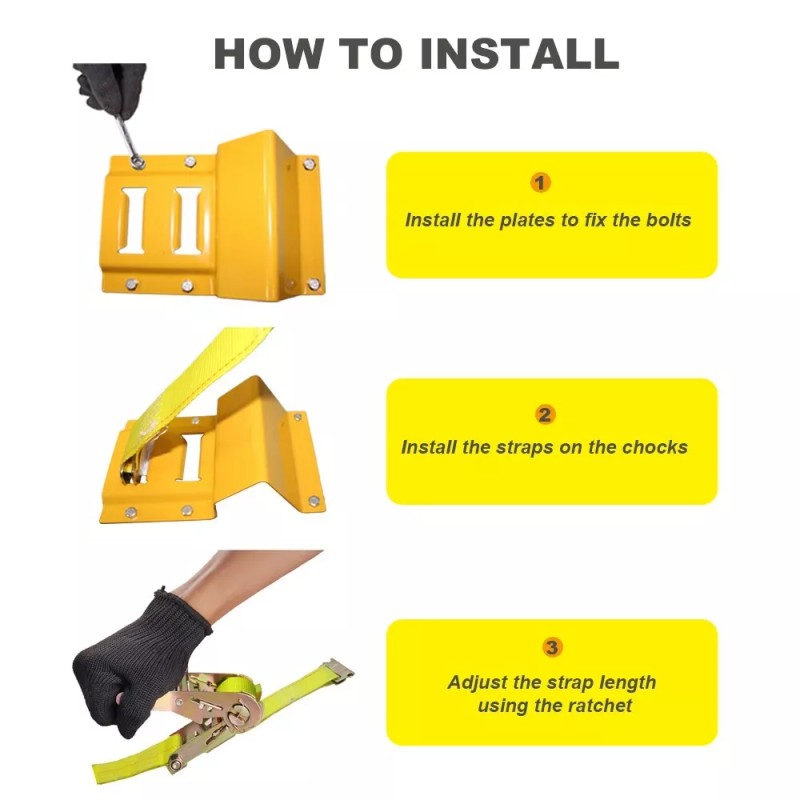 HOW TO INSTALL

1
Install the plates to fix the bolts

2
Install the straps on the chocks

3
Adjust the strap length using the ratchet