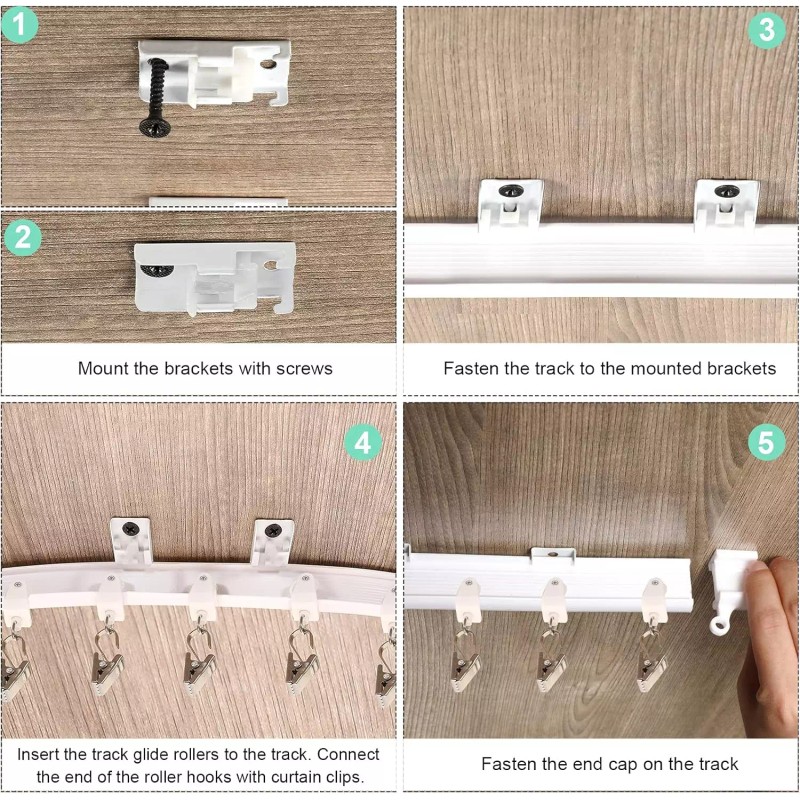 1

2

Mount the brackets with screws

3

Fasten the track to the mounted brackets

4

Insert the track glide rollers to the track. Connect the end of the roller hooks with curtain clips.

5

Fasten the end cap on the track