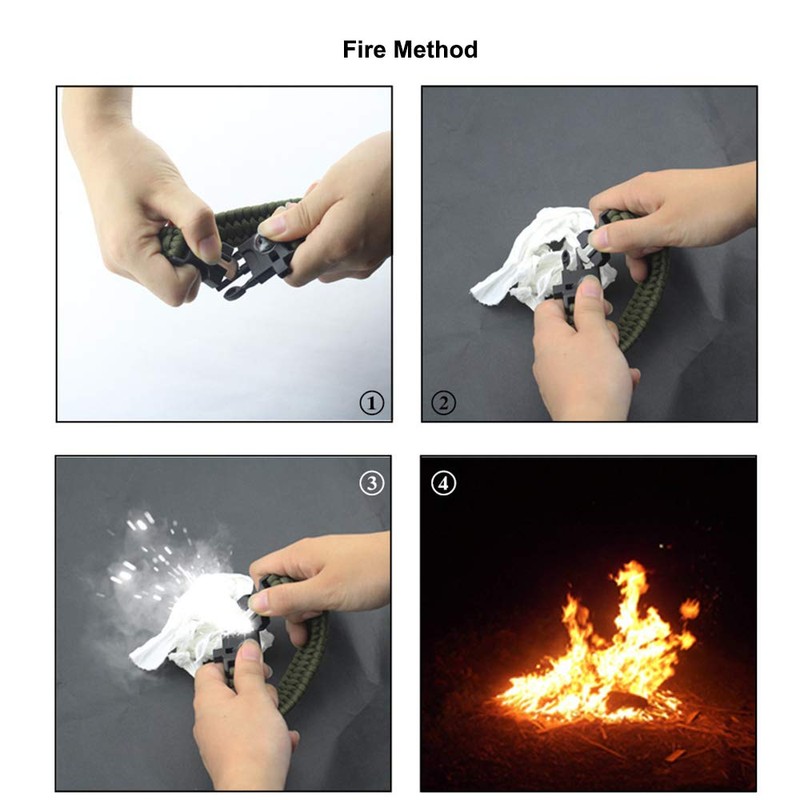 Fire Method

①

②

③

④