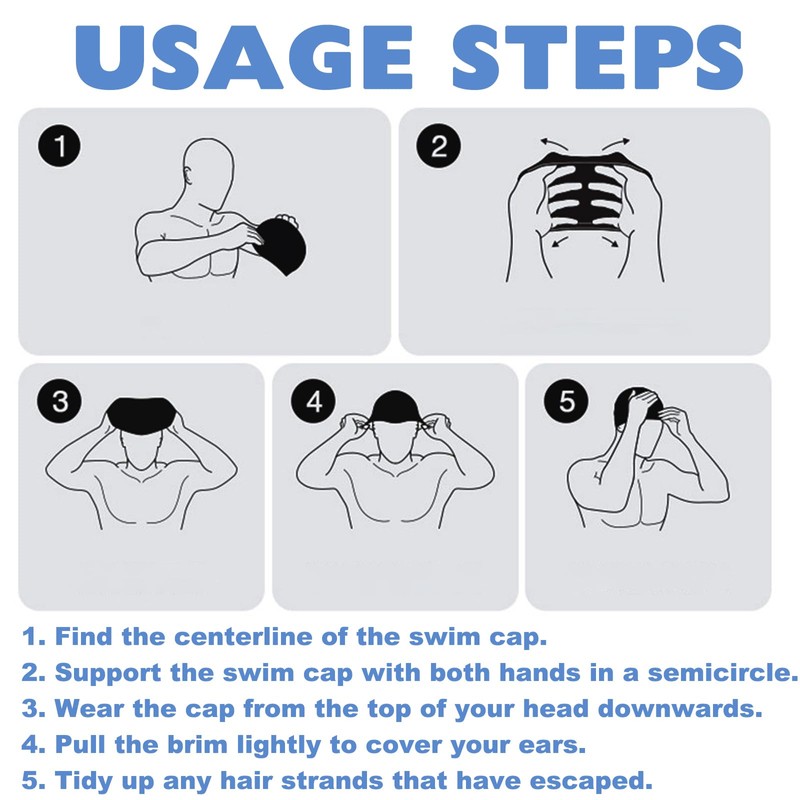 USAGE STEPS

1

2

3

4

5

1. Find the centerline of the swim cap.
2. Support the swim cap with both hands in a semicircle.
3. Wear the cap from the top of your head downwards.
4. Pull the brim lightly to cover your ears.
5. Tidy up any hair strands that have escaped.