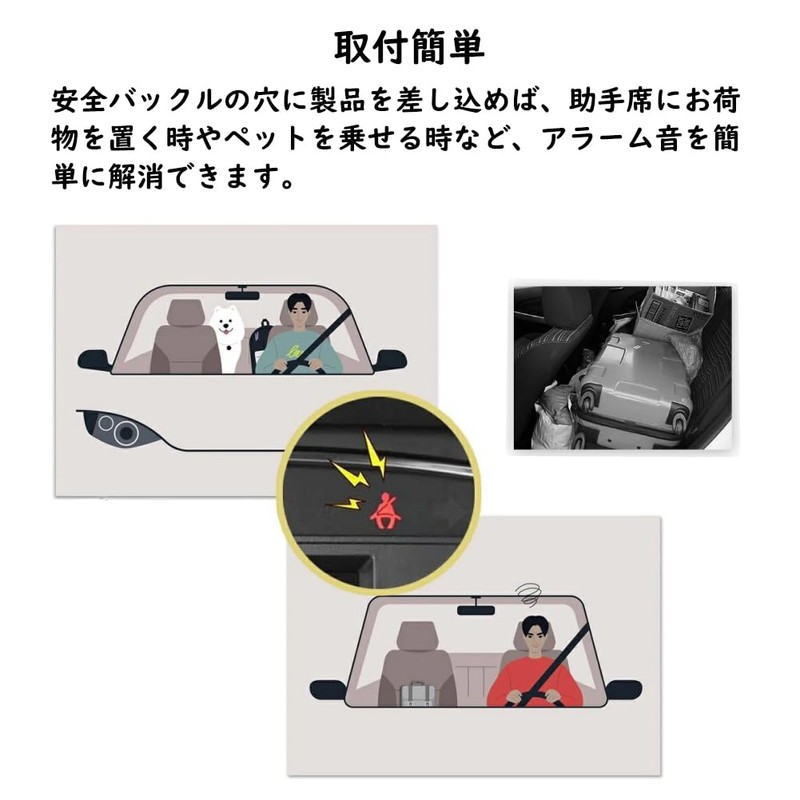 取付簡単

安全バックルの穴に製品を差し込めば、助手席にお荷物を置く時やペットを乗せる時など、アラーム音を簡単に解消できます。