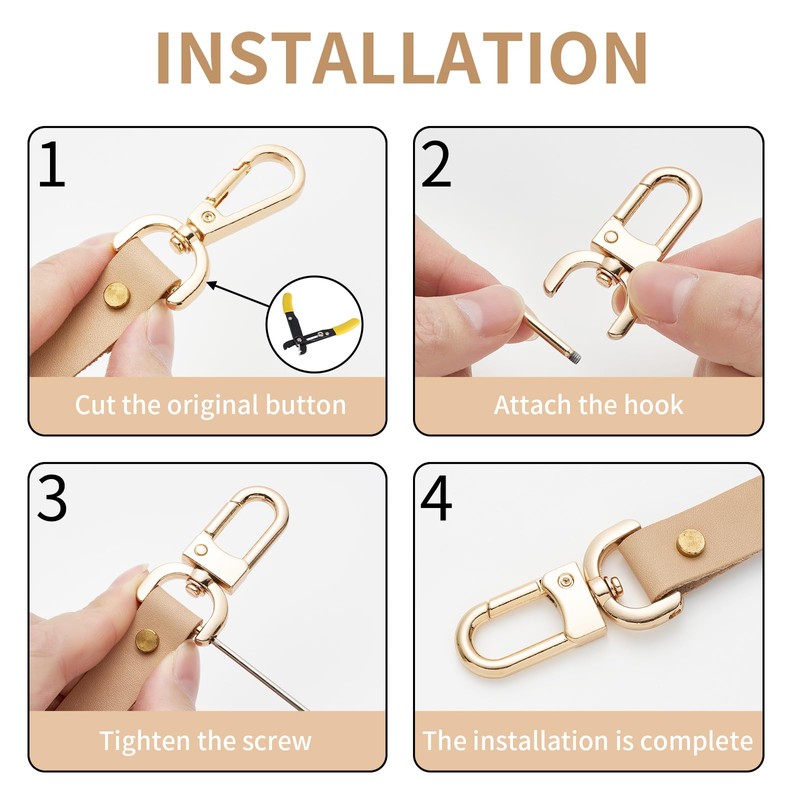 INSTALLATION

1

Cut the original button

2

Attach the hook

3

Tighten the screw

4

The installation is complete