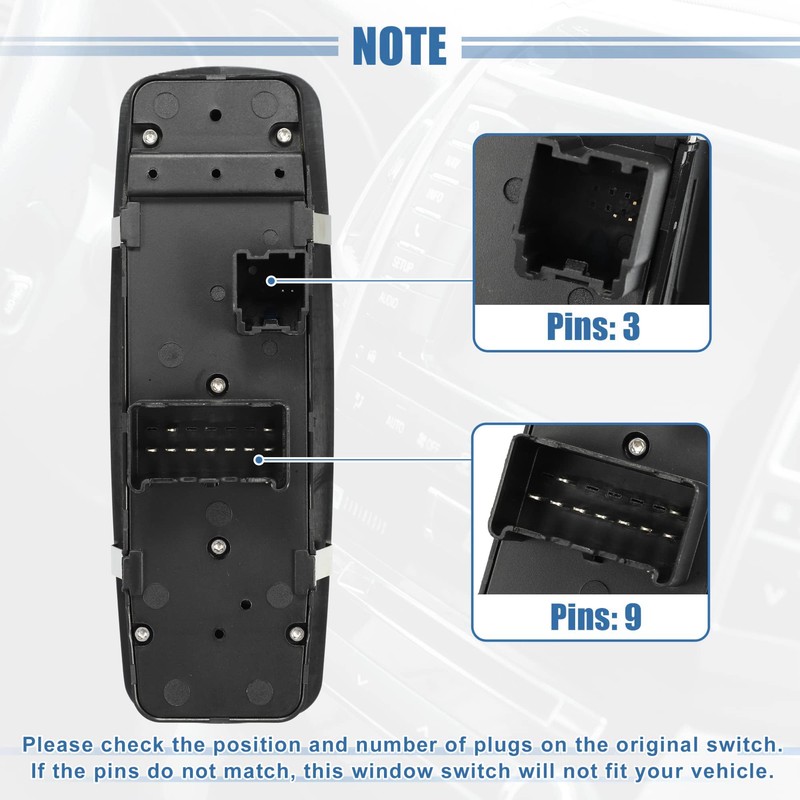 NOTE

Pins: 3

Pins: 9

Please check the position and number of plugs on the original switch. If the pins do not match, this window switch will not fit your vehicle.