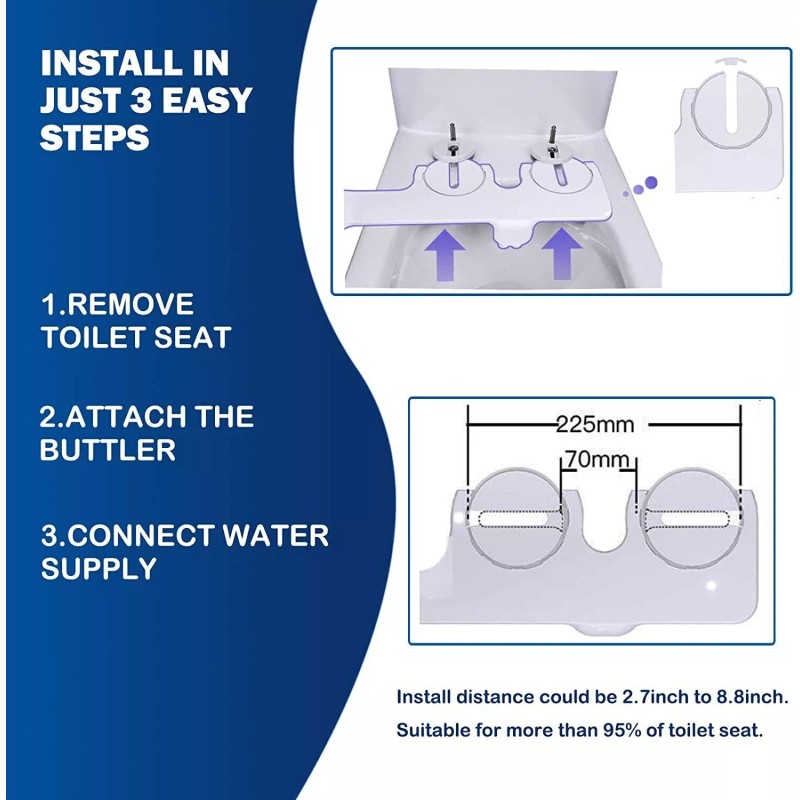 INSTALL IN JUST 3 EASY STEPS

1.REMOVE TOILET SEAT

2.ATTACH THE BUTTLER

3.CONNECT WATER SUPPLY

225mm

70mm

Install distance could be 2.7inch to 8.8inch.

Suitable for more than 95% of toilet seat.