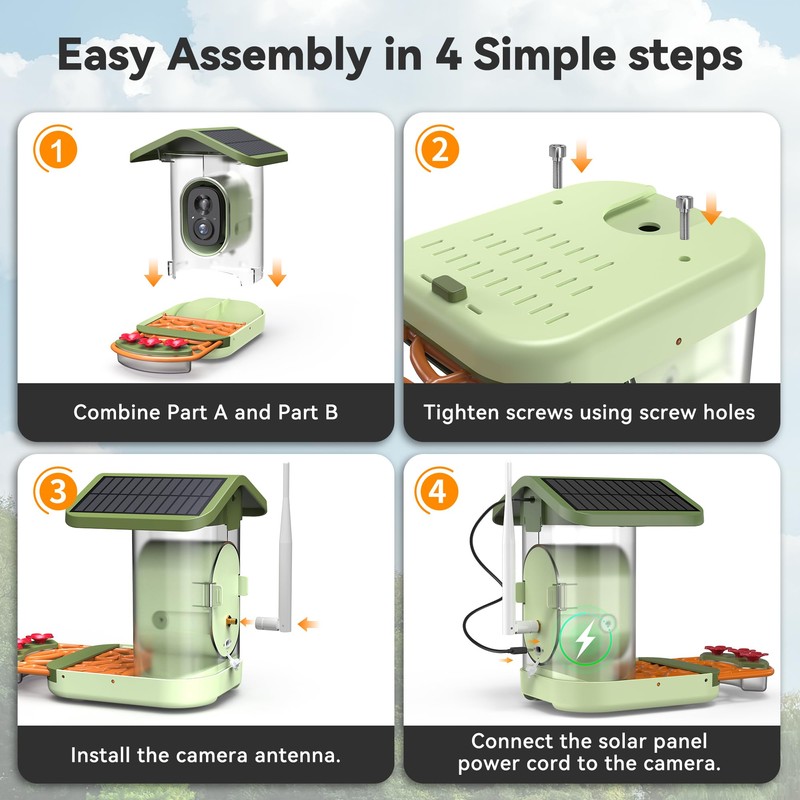 Easy Assembly in 4 Simple steps

1

Combine Part A and Part B

2

Tighten screws using screw holes

3

Install the camera antenna.

4

Connect the solar panel power cord to the camera.