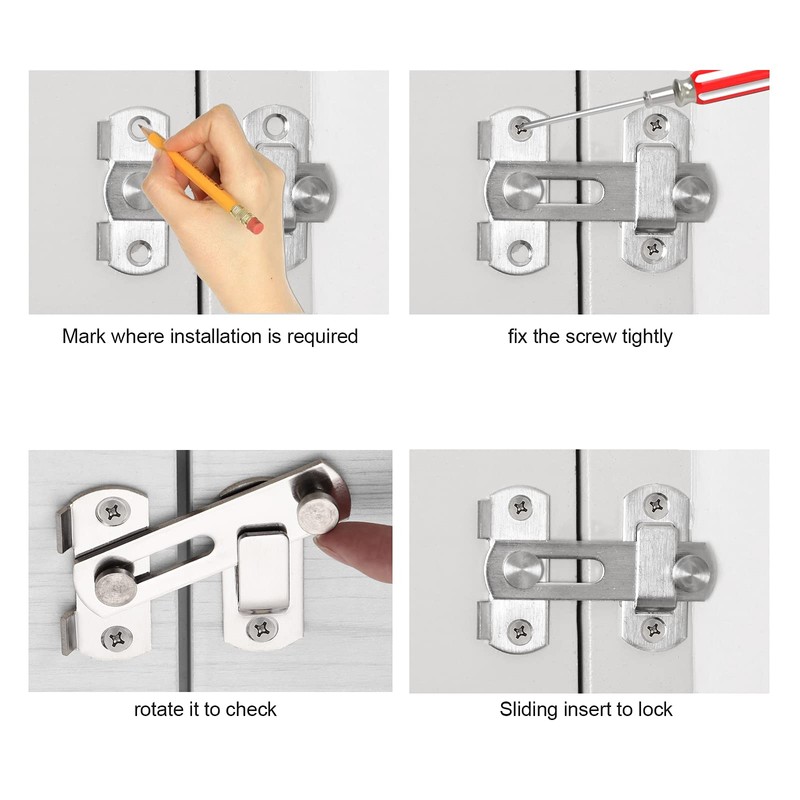 Mark where installation is required

fix the screw tightly

rotate it to check

Sliding insert to lock