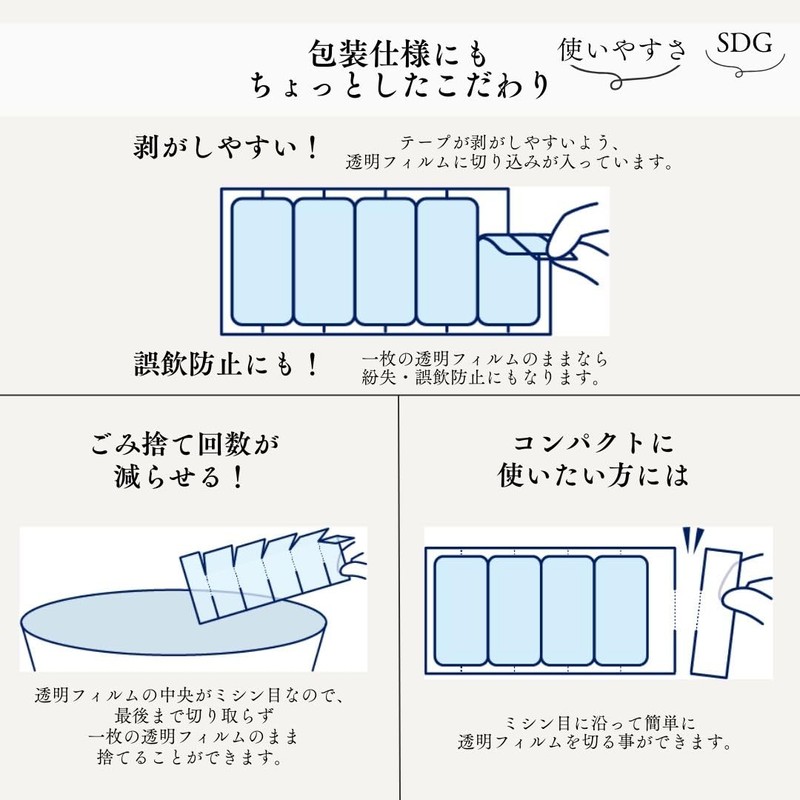 包装仕様にも
ちょっとしたこだわり

使いやすさ

SDG

剥がしやすい！

テープが剥がしやすいよう、
透明フィルムに切り込みが入っています。

誤飲防止にも！

一枚の透明フィルムのままなら
紛失・誤飲防止にもなります。

ごみ捨て回数が
減らせる！

透明フィルムの中央がミシン目なので、
最後まで切り取らず
一枚の透明フィルムのまま
捨てることができます。

コンパクトに
使いたい方には

ミシン目に沿って簡単に
透明フィルムを切る事ができます。