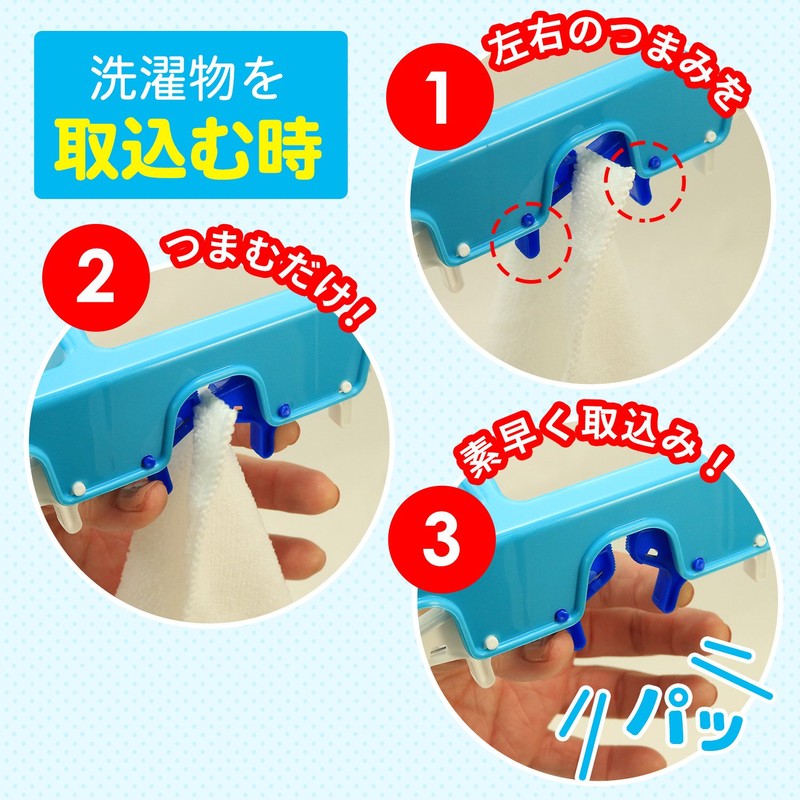 洗濯物を
取込む時

1
左右のつまみを

2
つまむだけ！

3
素早く取込み！

パッ