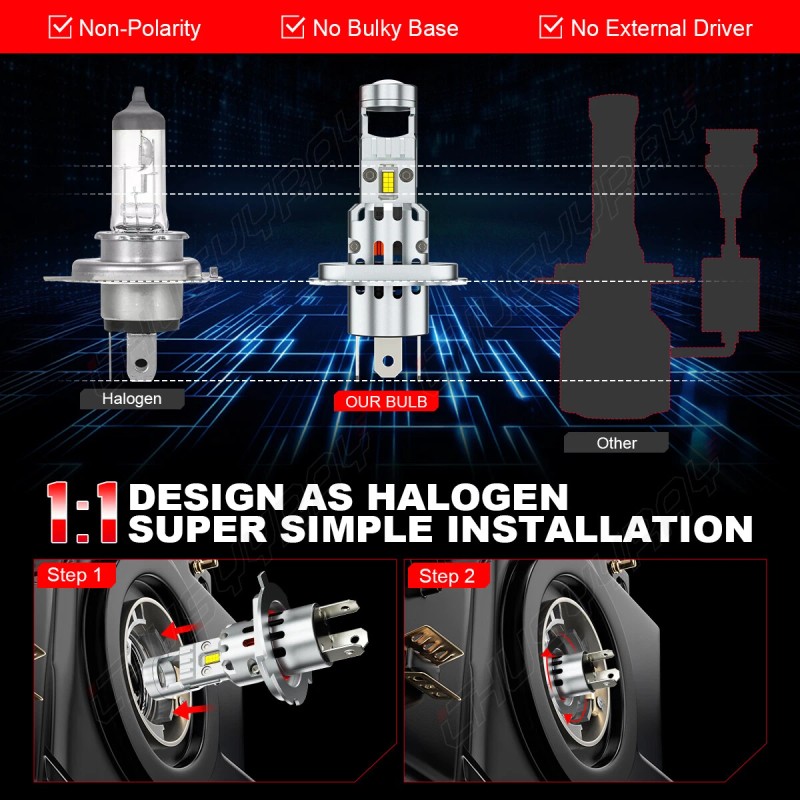 Non-Polarity No Bulky Base No External Driver

Halogen

OUR BULB

Other

1:1 DESIGN AS HALOGEN SUPER SIMPLE INSTALLATION

Step 1

Step 2