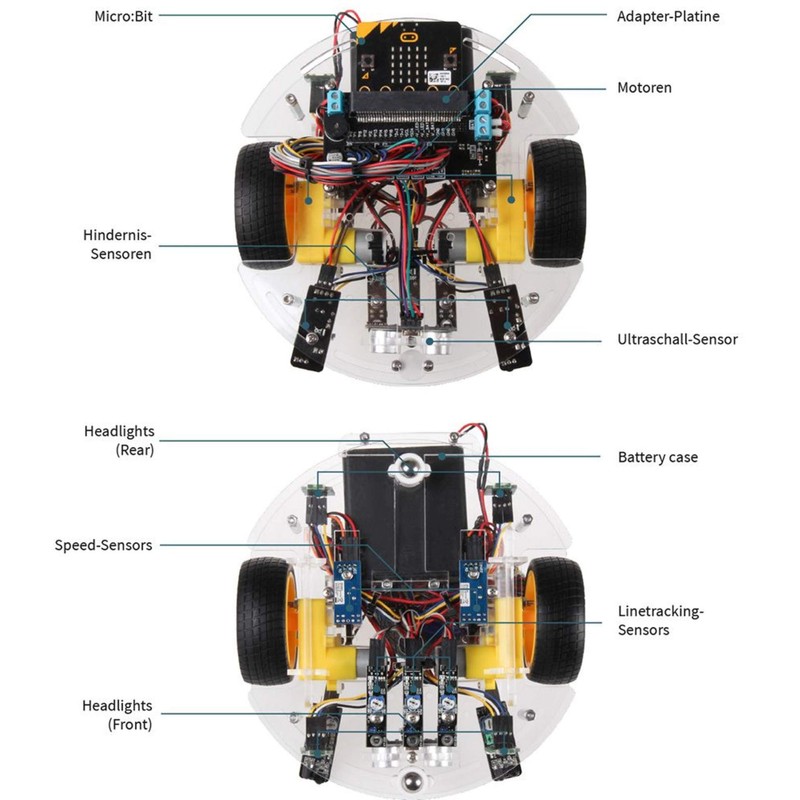 Micro:Bit

Adapter-Platine

Motoren

Hindernis-Sensoren

Ultraschall-Sensor

Headlights (Rear)

Battery case

Speed-Sensors

Linetracking-Sensors

Headlights (Front)