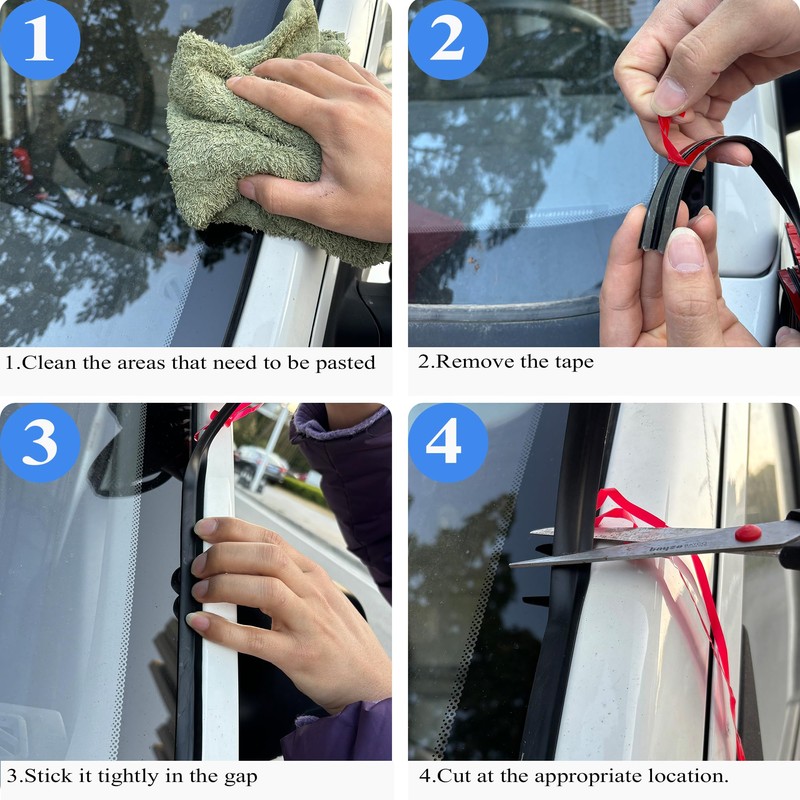 1

1.Clean the areas that need to be pasted

2

2.Remove the tape

3

3.Stick it tightly in the gap

4

4.Cut at the appropriate location.