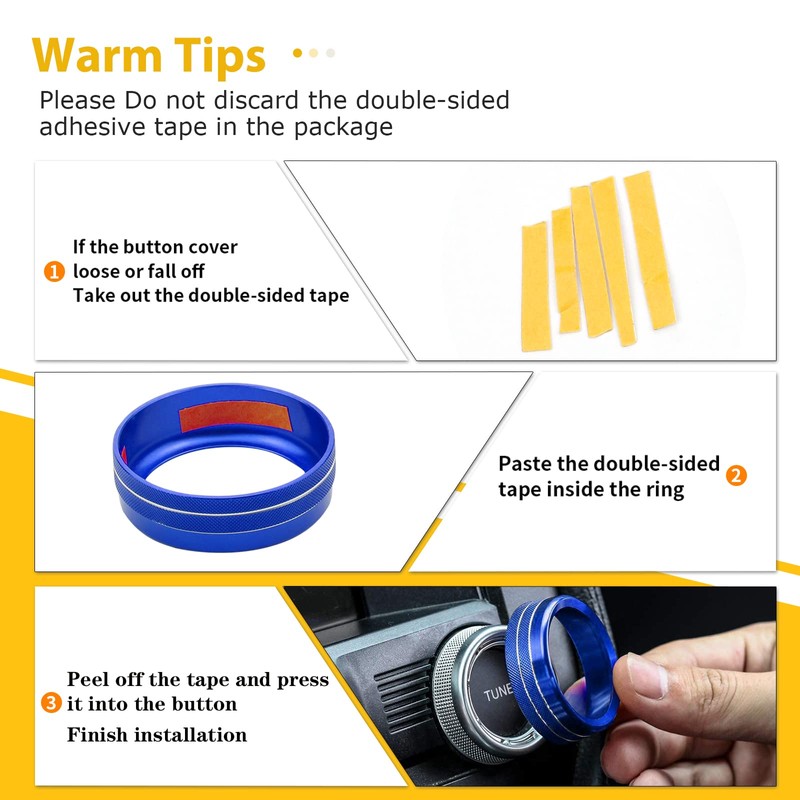 Warm Tips

Please Do not discard the double-sided adhesive tape in the package

1 If the button cover loose or fall off
Take out the double-sided tape

Paste the double-sided tape inside the ring 2

3 Peel off the tape and press it into the button
Finish installation

TUNE