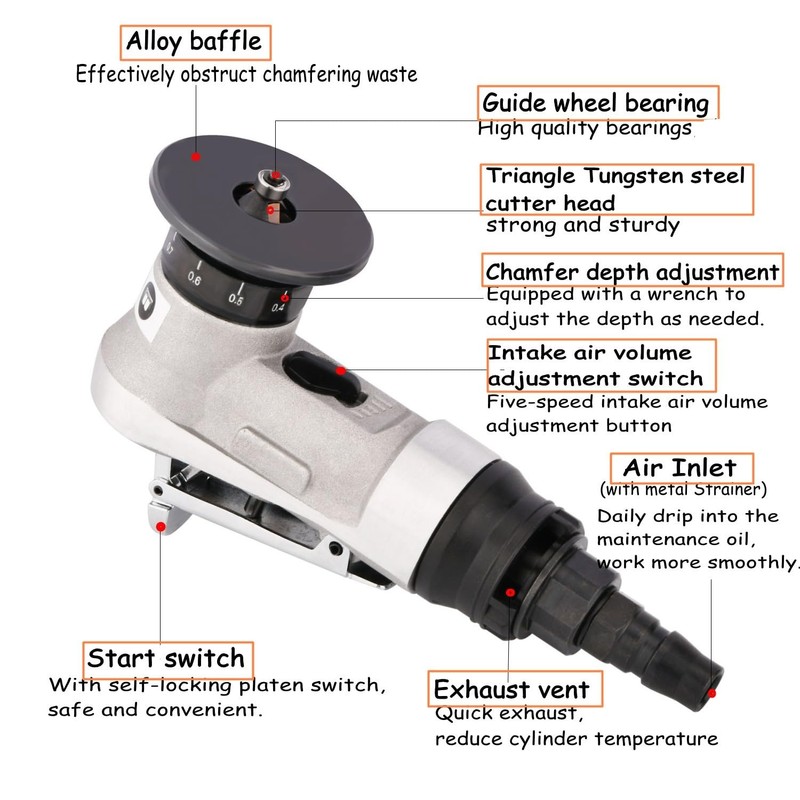 Alloy baffle
Effectively obstruct chamfering waste

Guide wheel bearing
High quality bearings

Triangle Tungsten steel cutter head
strong and sturdy

Chamfer depth adjustment
Equipped with a wrench to adjust the depth as needed.

Intake air volume adjustment switch
Five-speed intake air volume adjustment button

Air Inlet
(with metal Strainer)
Daily drip into the maintenance oil, work more smoothly.

0.7 0.6 0.5 0.4

Start switch
With self-locking platen switch, safe and convenient.

Exhaust vent
Quick exhaust, reduce cylinder temperature