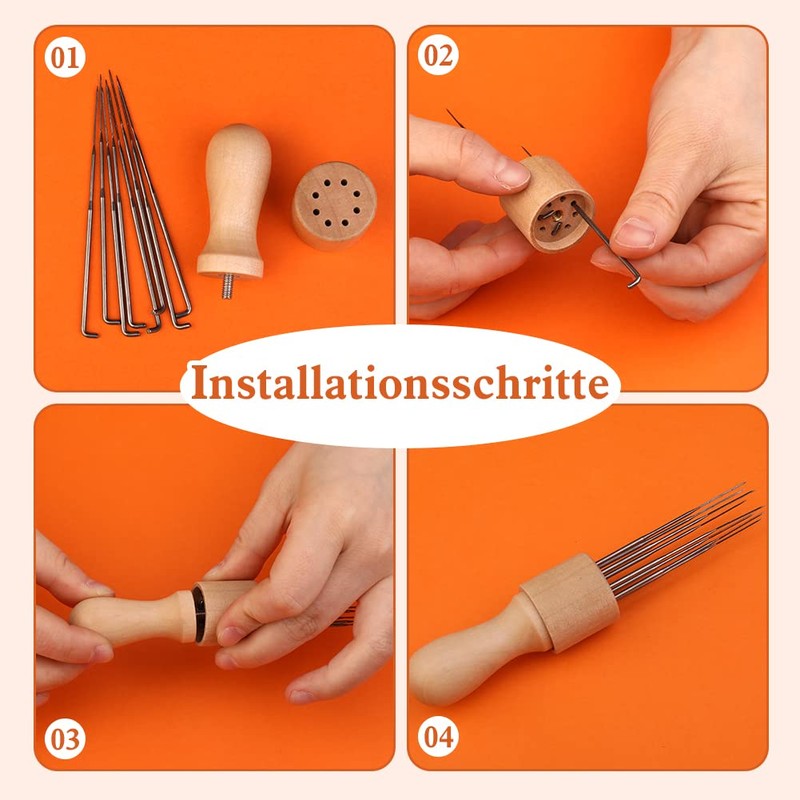 01

02

Installationsschritte

03

04