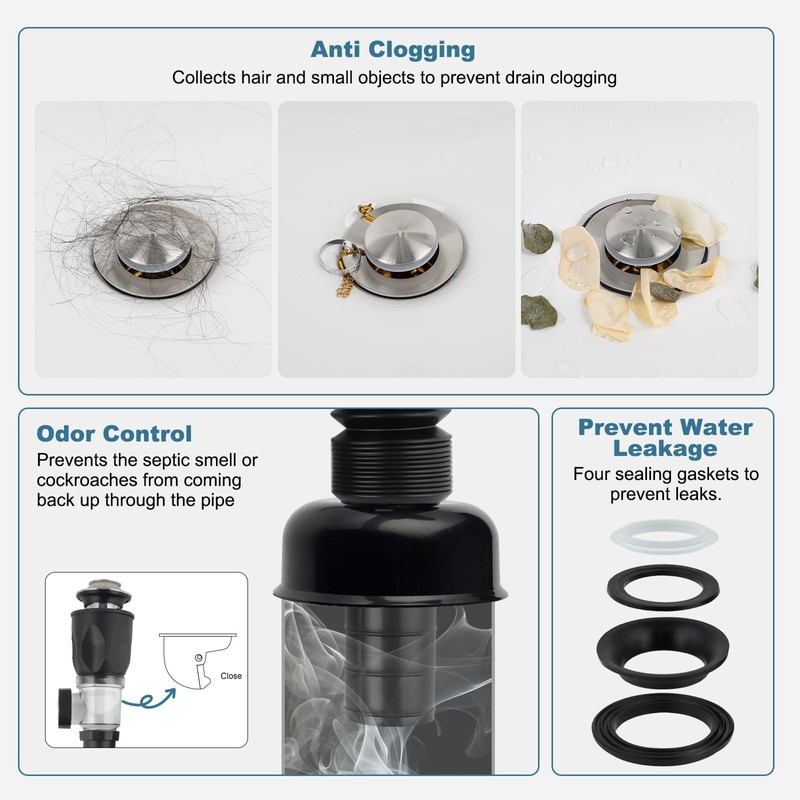 Anti Clogging
Collects hair and small objects to prevent drain clogging

Odor Control
Prevents the septic smell or cockroaches from coming back up through the pipe

Close

Prevent Water Leakage
Four sealing gaskets to prevent leaks.