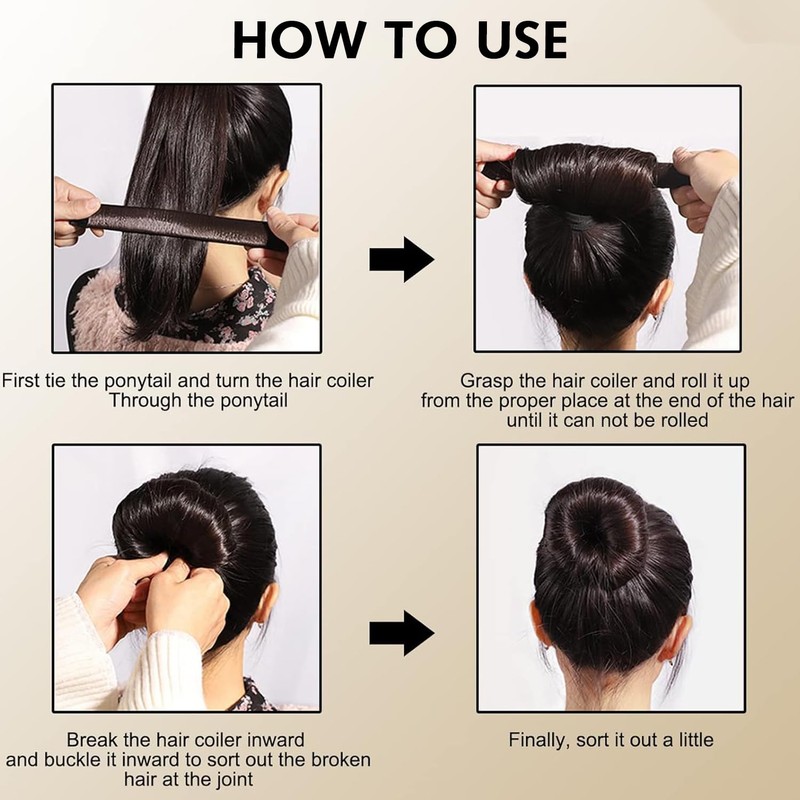 HOW TO USE

First tie the ponytail and turn the hair coiler Through the ponytail

Grasp the hair coiler and roll it up from the proper place at the end of the hair until it can not be rolled

Break the hair coiler inward and buckle it inward to sort out the broken hair at the joint

Finally, sort it out a little