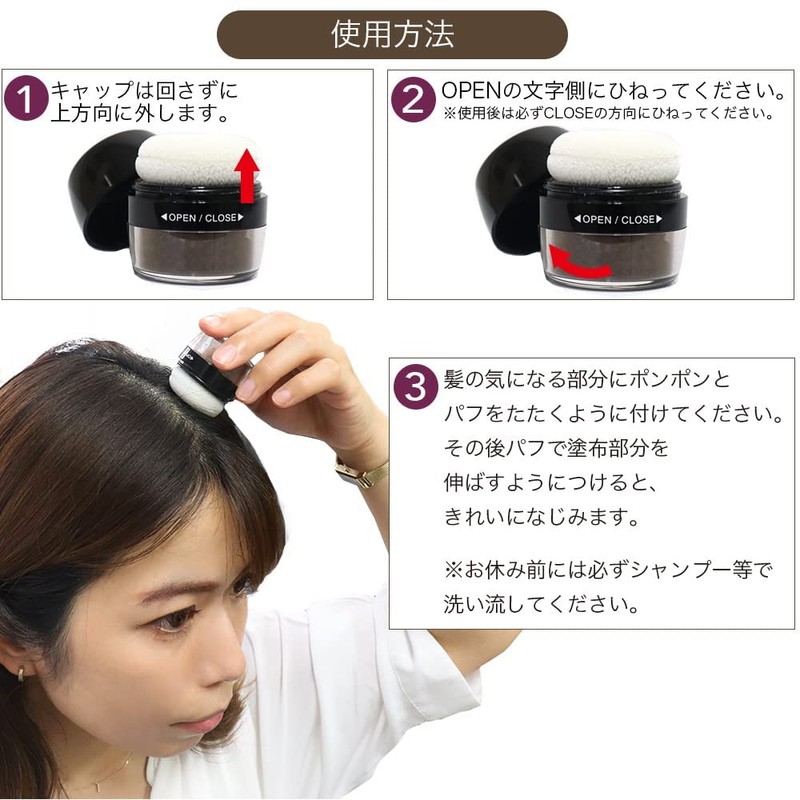 使用方法

1 キャップは回さずに上方向に外します。

◀OPEN / CLOSE▶

2 OPENの文字側にひねってください。
※使用後は必ずCLOSEの方向にひねってください。

◀OPEN / CLOSE▶

3 髪の気になる部分にポンポンとパフをたたくように付けてください。その後パフで塗布部分を伸ばすようにつけると、きれいになじみます。

※お休み前には必ずシャンプー等で洗い流してください。