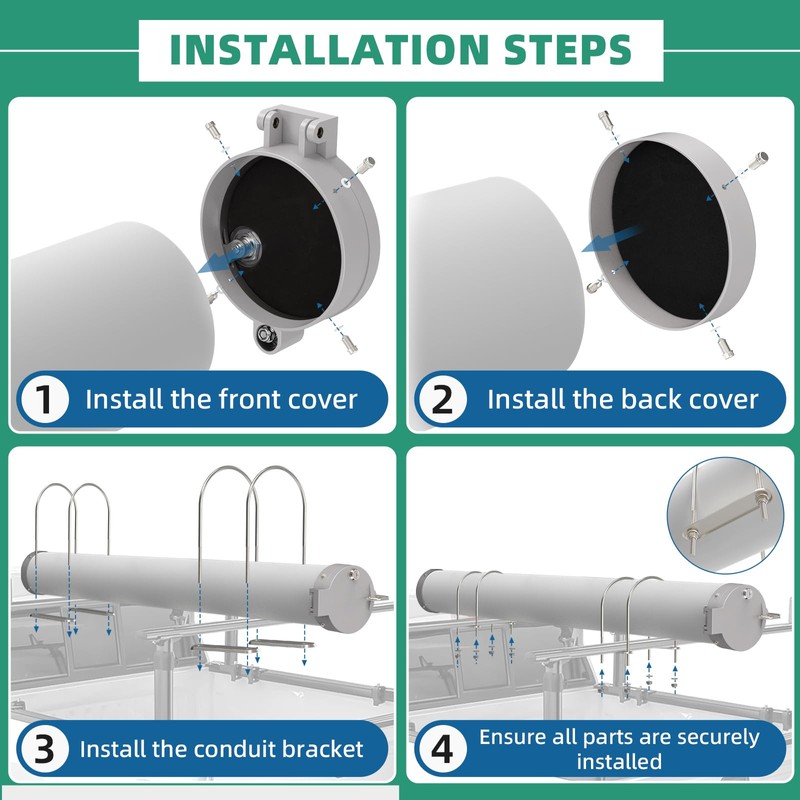 INSTALLATION STEPS

1 Install the front cover

2 Install the back cover

3 Install the conduit bracket

4 Ensure all parts are securely installed