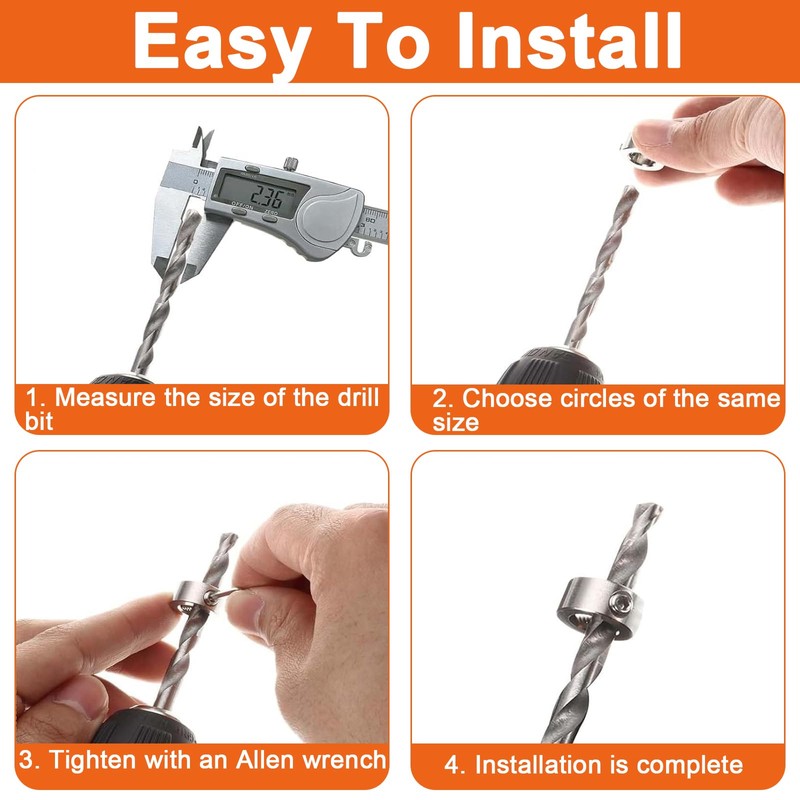 Easy To Install

2.36
OFF/ON ZERO

1. Measure the size of the drill bit

2. Choose circles of the same size

3. Tighten with an Allen wrench

4. Installation is complete