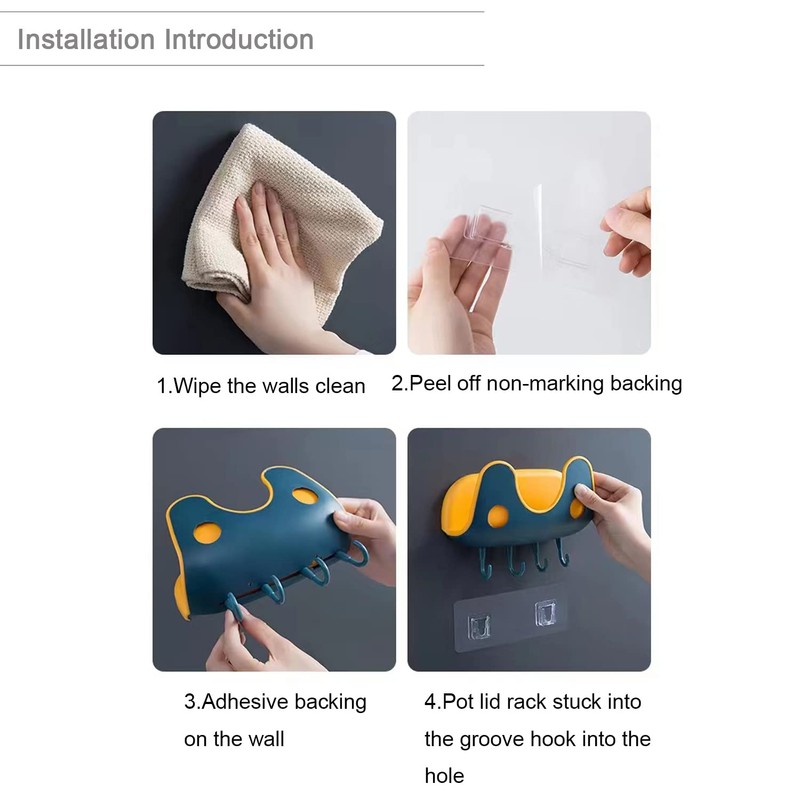 Installation Introduction

1.Wipe the walls clean

2.Peel off non-marking backing

3.Adhesive backing on the wall

4.Pot lid rack stuck into the groove hook into the hole