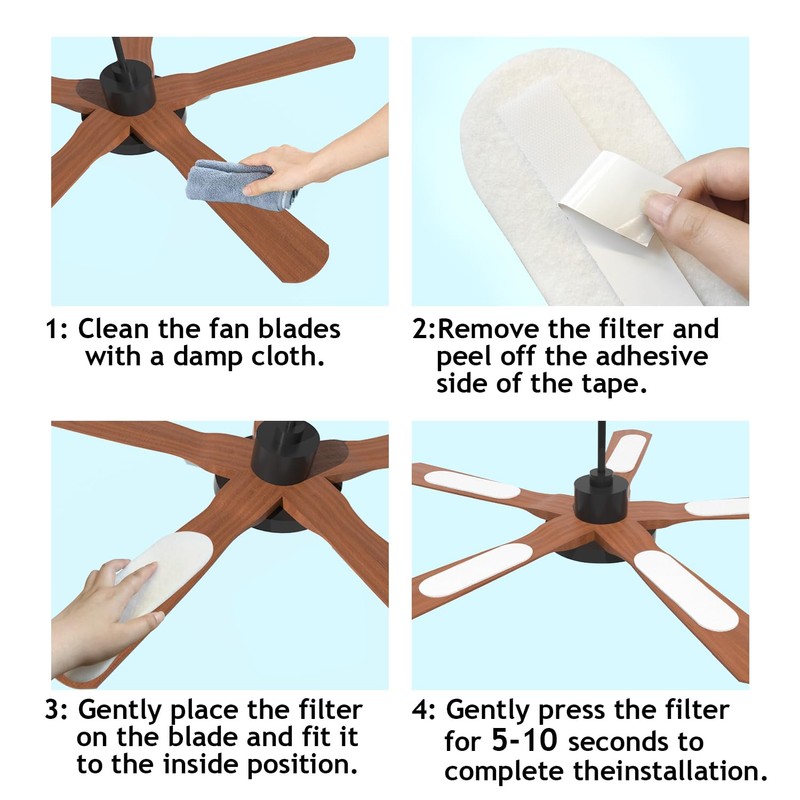 1: Clean the fan blades with a damp cloth.

2:Remove the filter and peel off the adhesive side of the tape.

3: Gently place the filter on the blade and fit it to the inside position.

4: Gently press the filter for 5-10 seconds to complete theinstallation.