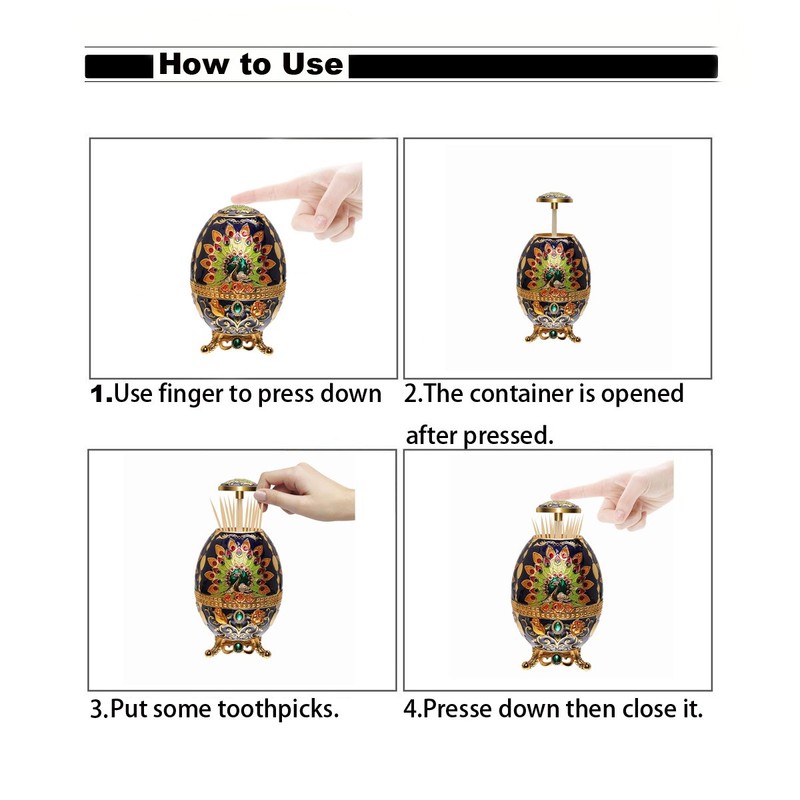 How to Use

1.Use finger to press down

2.The container is opened after pressed.

3.Put some toothpicks.

4.Presse down then close it.