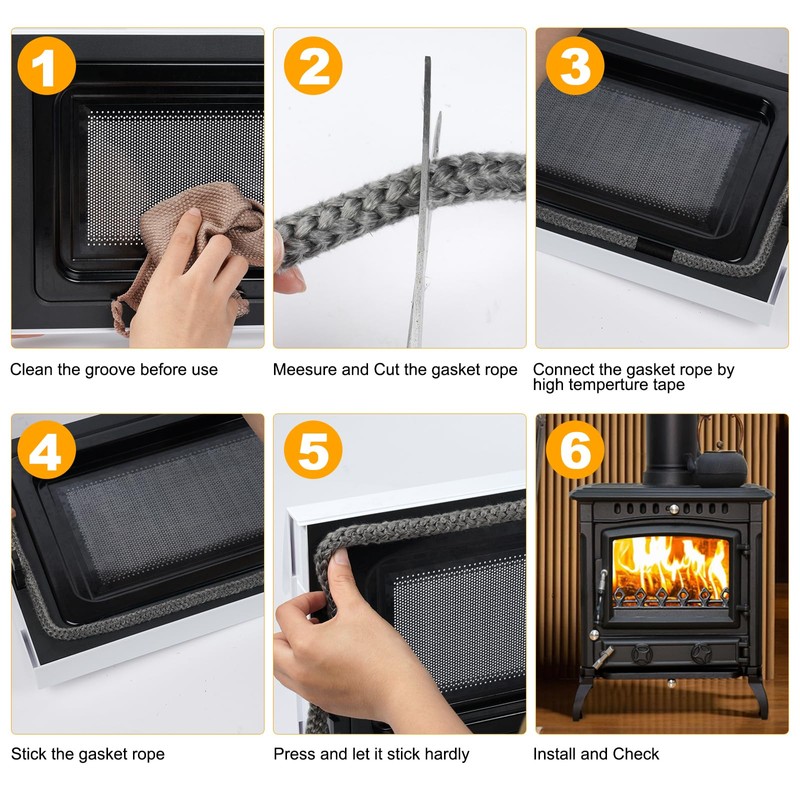 1

Clean the groove before use

2

Meesure and Cut the gasket rope

3

Connect the gasket rope by high temperture tape

4

Stick the gasket rope

5

Press and let it stick hardly

6

Install and Check