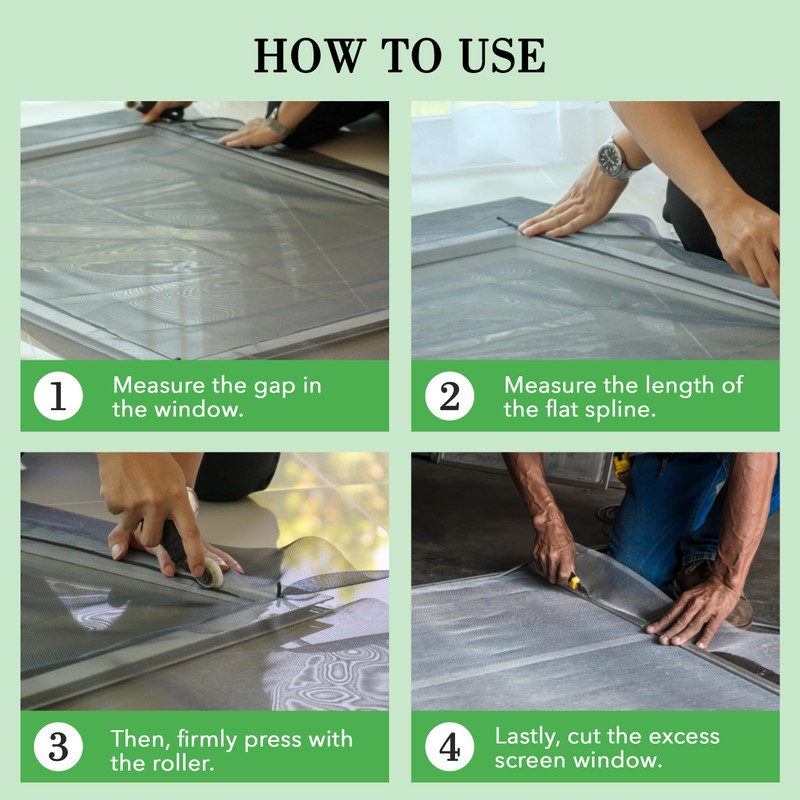 HOW TO USE

1 Measure the gap in the window.

2 Measure the length of the flat spline.

3 Then, firmly press with the roller.

4 Lastly, cut the excess screen window.