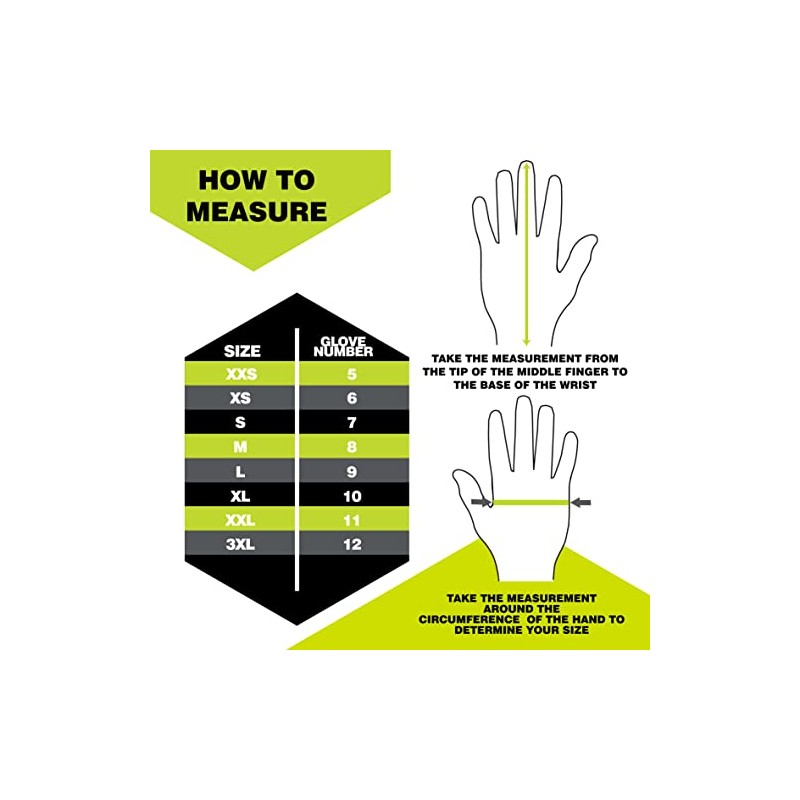 HOW TO MEASURE

| SIZE | GLOVE NUMBER |
|---|---|
| XXS | 5 |
| XS | 6 |
| S | 7 |
| M | 8 |
| L | 9 |
| XL | 10 |
| XXL | 11 |
| 3XL | 12 |

TAKE THE MEASUREMENT FROM THE TIP OF THE MIDDLE FINGER TO THE BASE OF THE WRIST

TAKE THE MEASUREMENT AROUND THE CIRCUMFERENCE OF THE HAND TO DETERMINE YOUR SIZE