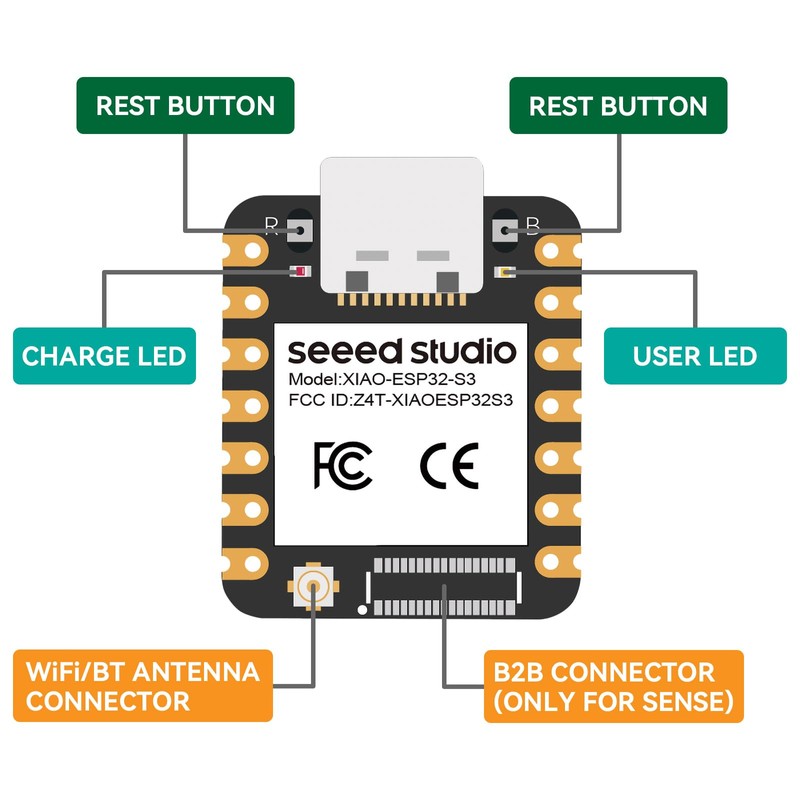 REST BUTTON

REST BUTTON

R

B

CHARGE LED

USER LED

seeed studio
Model:XIAO-ESP32-S3
FCC ID:Z4T-XIAOESP32S3

FC

CE

WiFi/BT ANTENNA CONNECTOR

B2B CONNECTOR (ONLY FOR SENSE)