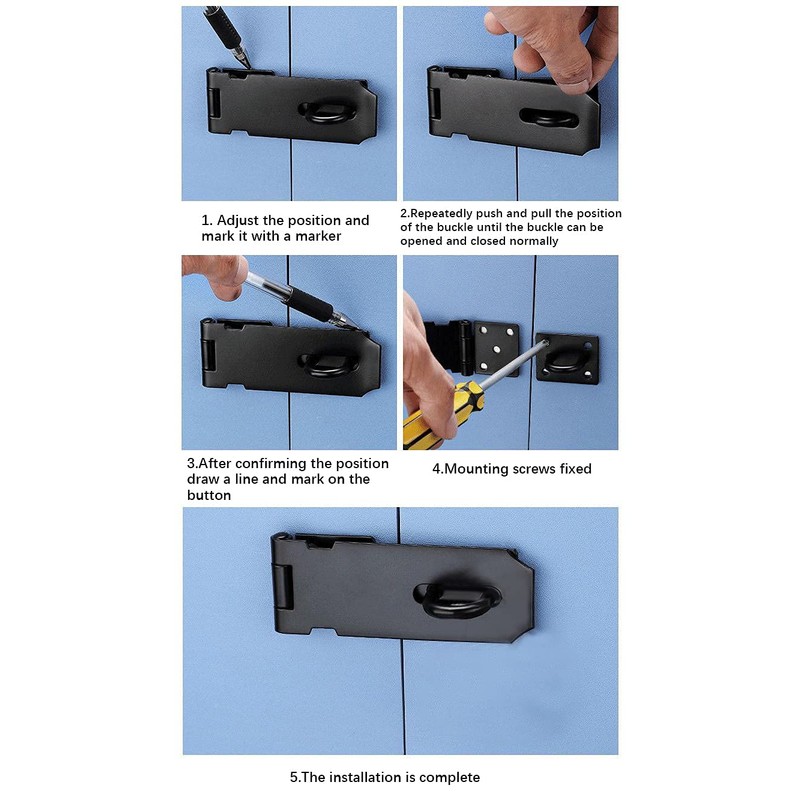 1. Adjust the position and mark it with a marker

2.Repeatedly push and pull the position of the buckle until the buckle can be opened and closed normally

3.After confirming the position draw a line and mark on the button

4.Mounting screws fixed

5.The installation is complete