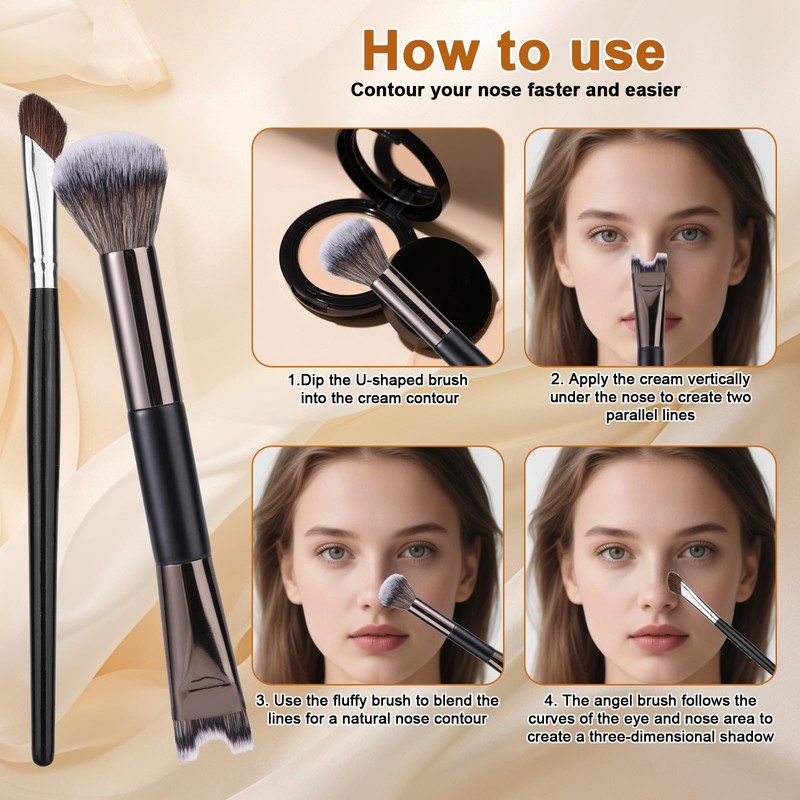 How to use

Contour your nose faster and easier

1.Dip the U-shaped brush into the cream contour

2. Apply the cream vertically under the nose to create two parallel lines

3. Use the fluffy brush to blend the lines for a natural nose contour

4. The angel brush follows the curves of the eye and nose area to create a three-dimensional shadow