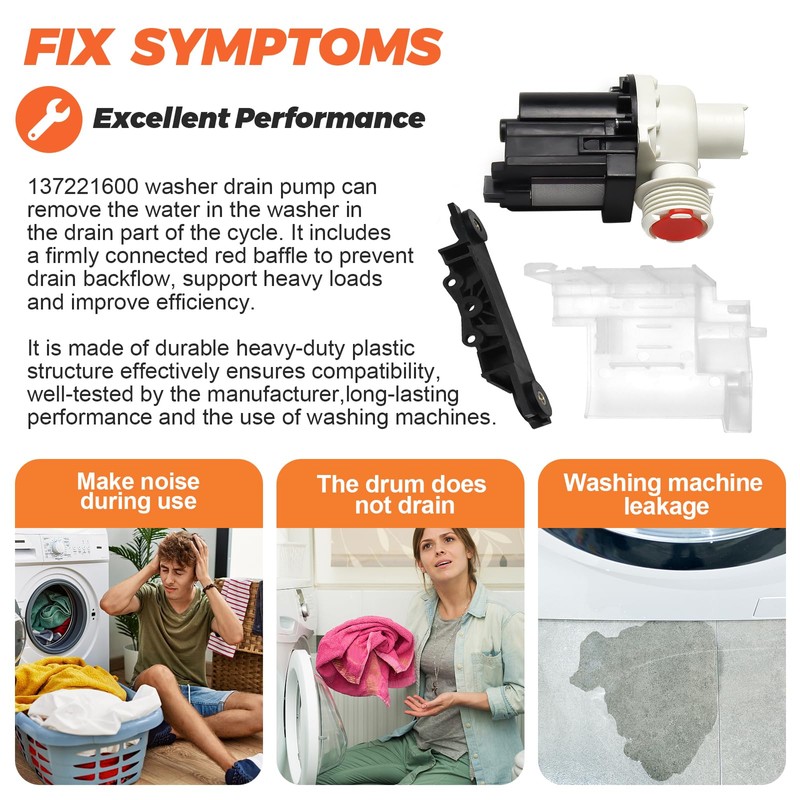 FIX SYMPTOMS

Excellent Performance

137221600 washer drain pump can remove the water in the washer in the drain part of the cycle. It includes a firmly connected red baffle to prevent drain backflow, support heavy loads and improve efficiency.

It is made of durable heavy-duty plastic structure effectively ensures compatibility, well-tested by the manufacturer,long-lasting performance and the use of washing machines.

Make noise during use

The drum does not drain

Washing machine leakage