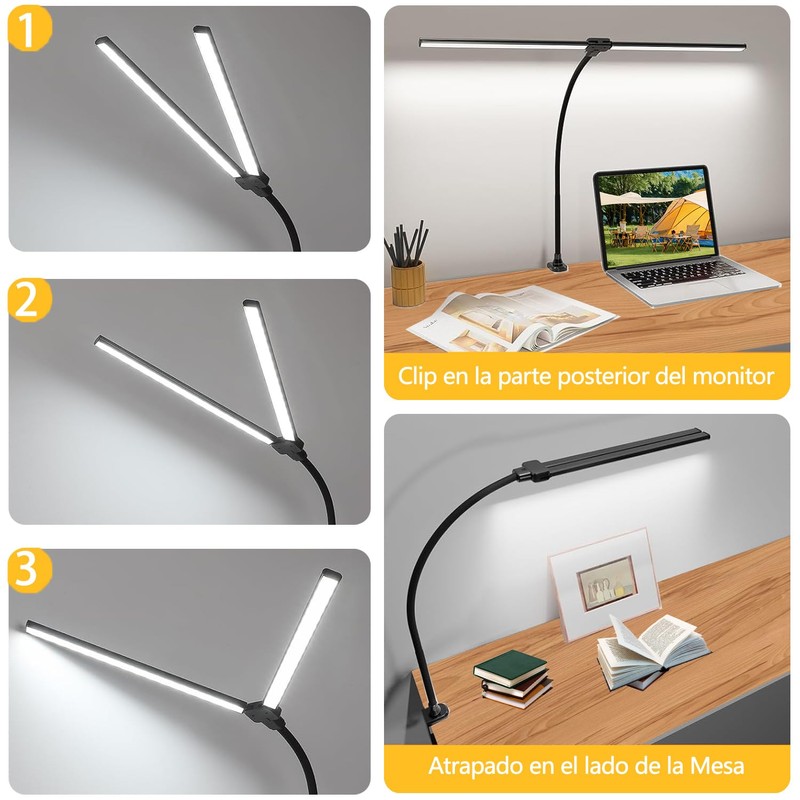 1

2

3

Clip en la parte posterior del monitor

Atrapado en el lado de la Mesa