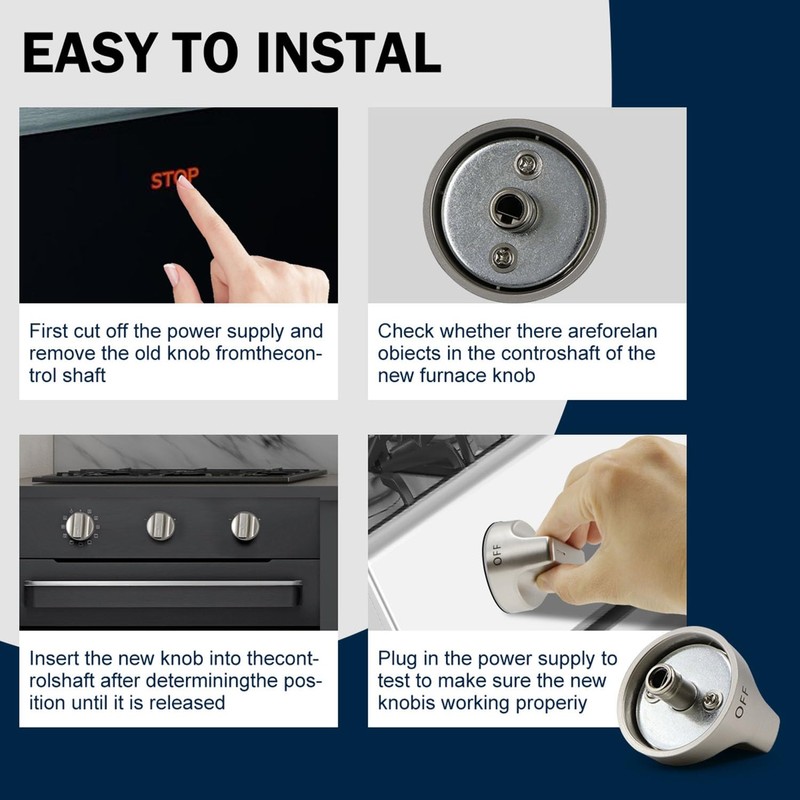 EASY TO INSTAL

STOP

First cut off the power supply and remove the old knob fromthecontrol shaft

Check whether there areforelan obiects in the controshaft of the new furnace knob

Insert the new knob into thecontrolshaft after determiningthe position until it is released

OFF

Plug in the power supply to test to make sure the new knobis working properiy

OFF