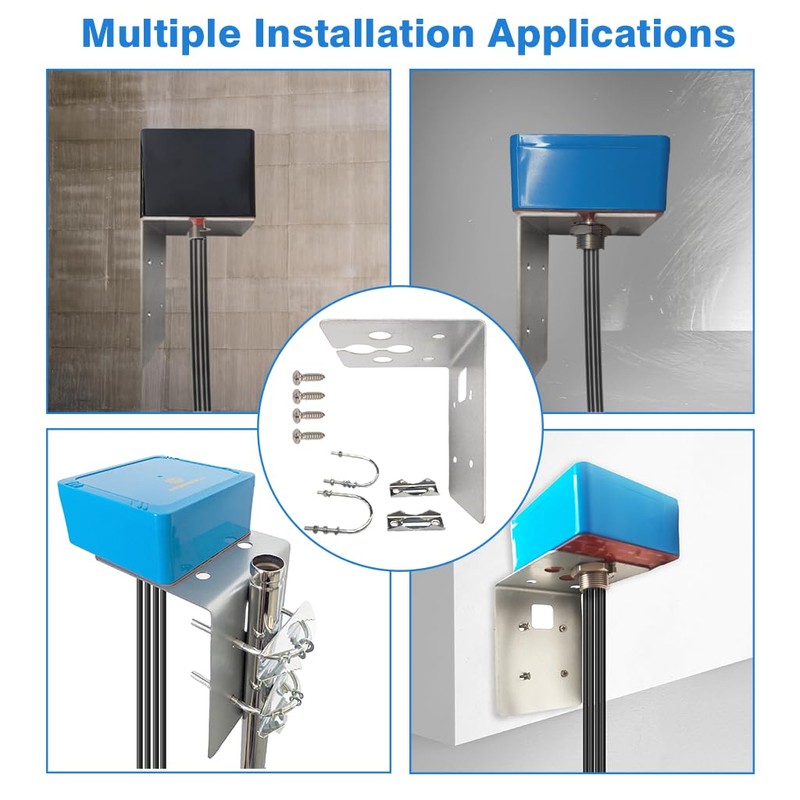 Multiple Installation Applications