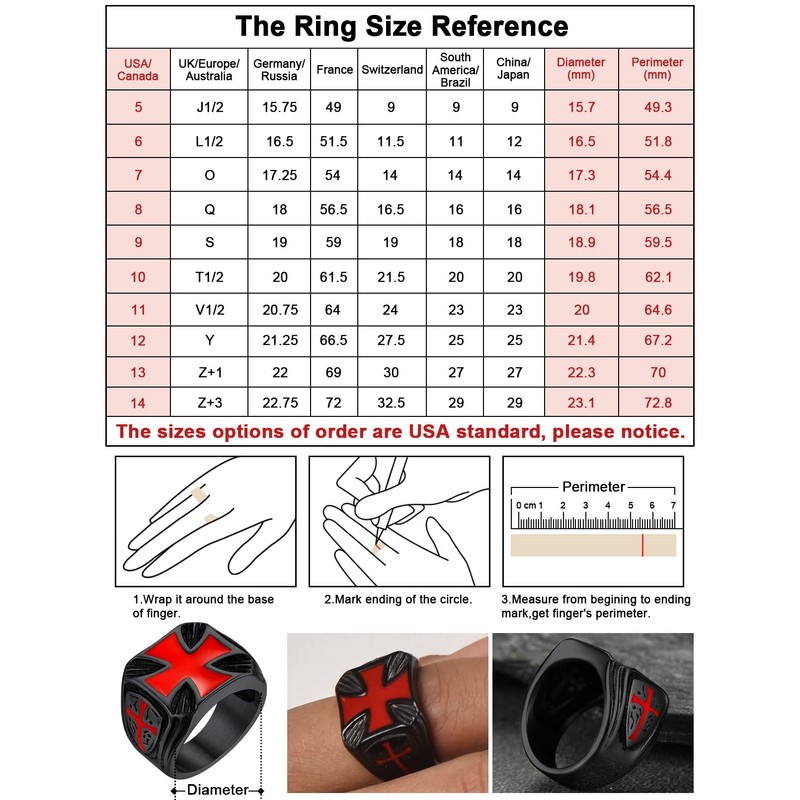 The Ring Size Reference

| USA/ Canada | UK/Europe/ Australia | Germany/ Russia | France | Switzerland | South America/ Brazil | China/ Japan | Diameter (mm) | Perimeter (mm) |
|---|---|---|---|---|---|---|---|---|
| 5 | J1/2 | 15.75 | 49 | 9 | 9 | 9 | 15.7 | 49.3 |
| 6 | L1/2 | 16.5 | 51.5 | 11.5 | 11 | 12 | 16.5 | 51.8 |
| 7 | O | 17.25 | 54 | 14 | 14 | 14 | 17.3 | 54.4 |
| 8 | Q | 18 | 56.5 | 16.5 | 16 | 16 | 18.1 | 56.5 |
| 9 | S | 19 | 59 | 19 | 18 | 18 | 18.9 | 59.5 |
| 10 | T1/2 | 20 | 61.5 | 21.5 | 20 | 20 | 19.8 | 62.1 |
| 11 | V1/2 | 20.75 | 64 | 24 | 23 | 23 | 20 | 64.6 |
| 12 | Y | 21.25 | 66.5 | 27.5 | 25 | 25 | 21.4 | 67.2 |
| 13 | Z+1 | 22 | 69 | 30 | 27 | 27 | 22.3 | 70 |
| 14 | Z+3 | 22.75 | 72 | 32.5 | 29 | 29 | 23.1 | 72.8 |

The sizes options of order are USA standard, please notice.

Perimeter
0 cm 1 2 3 4 5 6 7

1.Wrap it around the base of finger.

2.Mark ending of the circle.

3.Measure from begining to ending mark,get finger's perimeter.

Diameter