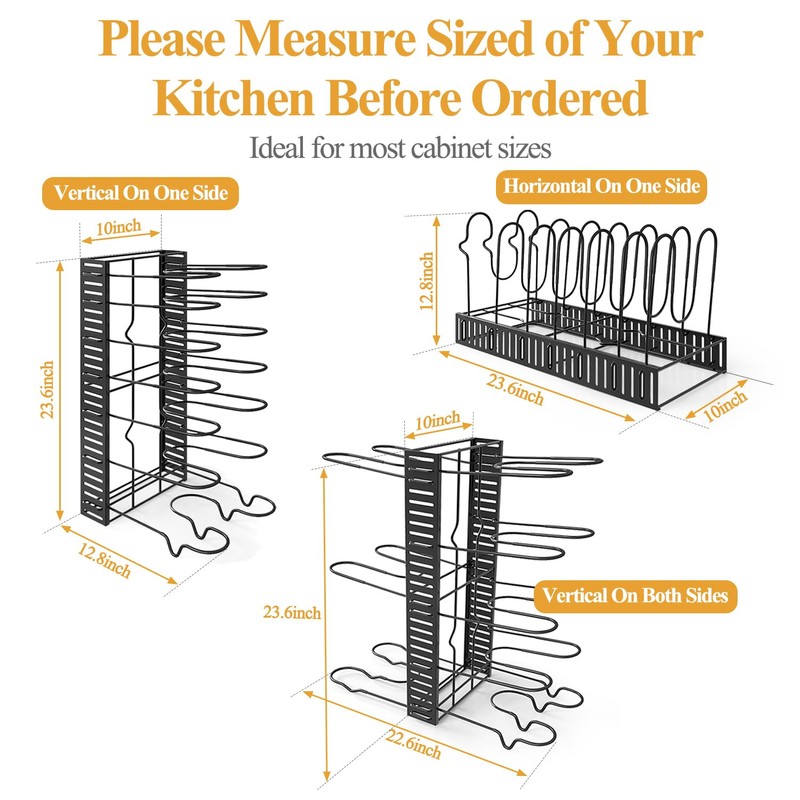 Please Measure Sized of Your Kitchen Before Ordered

Ideal for most cabinet sizes

Vertical On One Side

10inch

23.6inch

12.8inch

Horizontal On One Side

12.8inch

23.6inch

10inch

10inch

23.6inch

Vertical On Both Sides

22.6inch