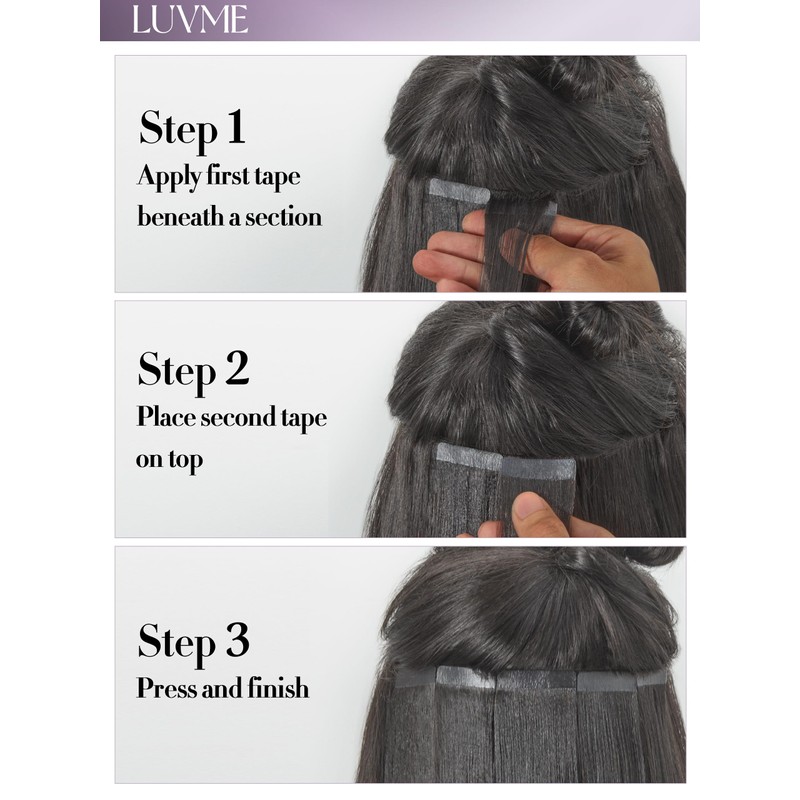 LUVME

Step 1
Apply first tape beneath a section

Step 2
Place second tape on top

Step 3
Press and finish